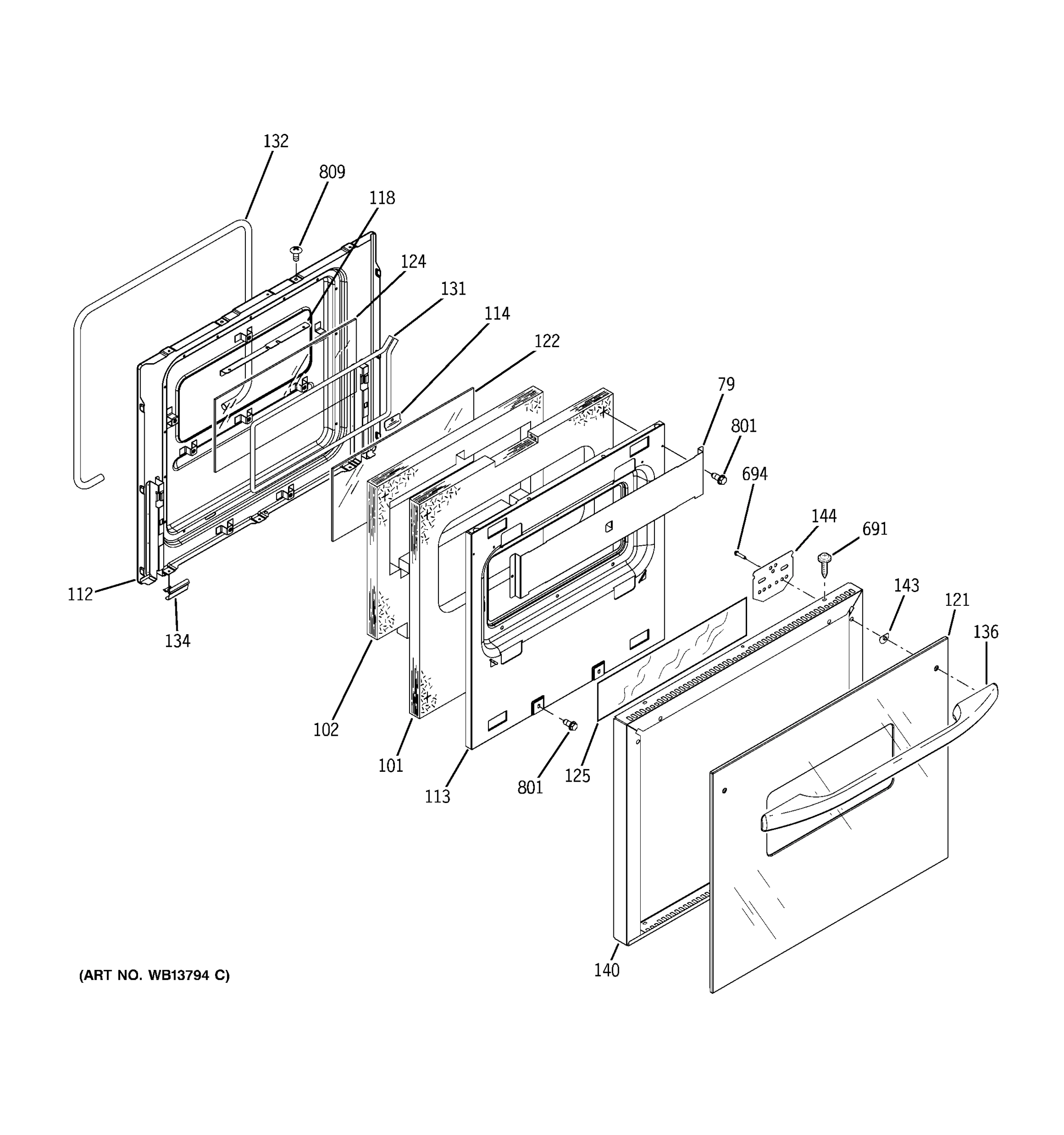 132
809
118
124
131
114
122
79
801
694
144
691
143
121
136
112
134
102
101
113
801
125
140
(ART NO. WB13794 C)