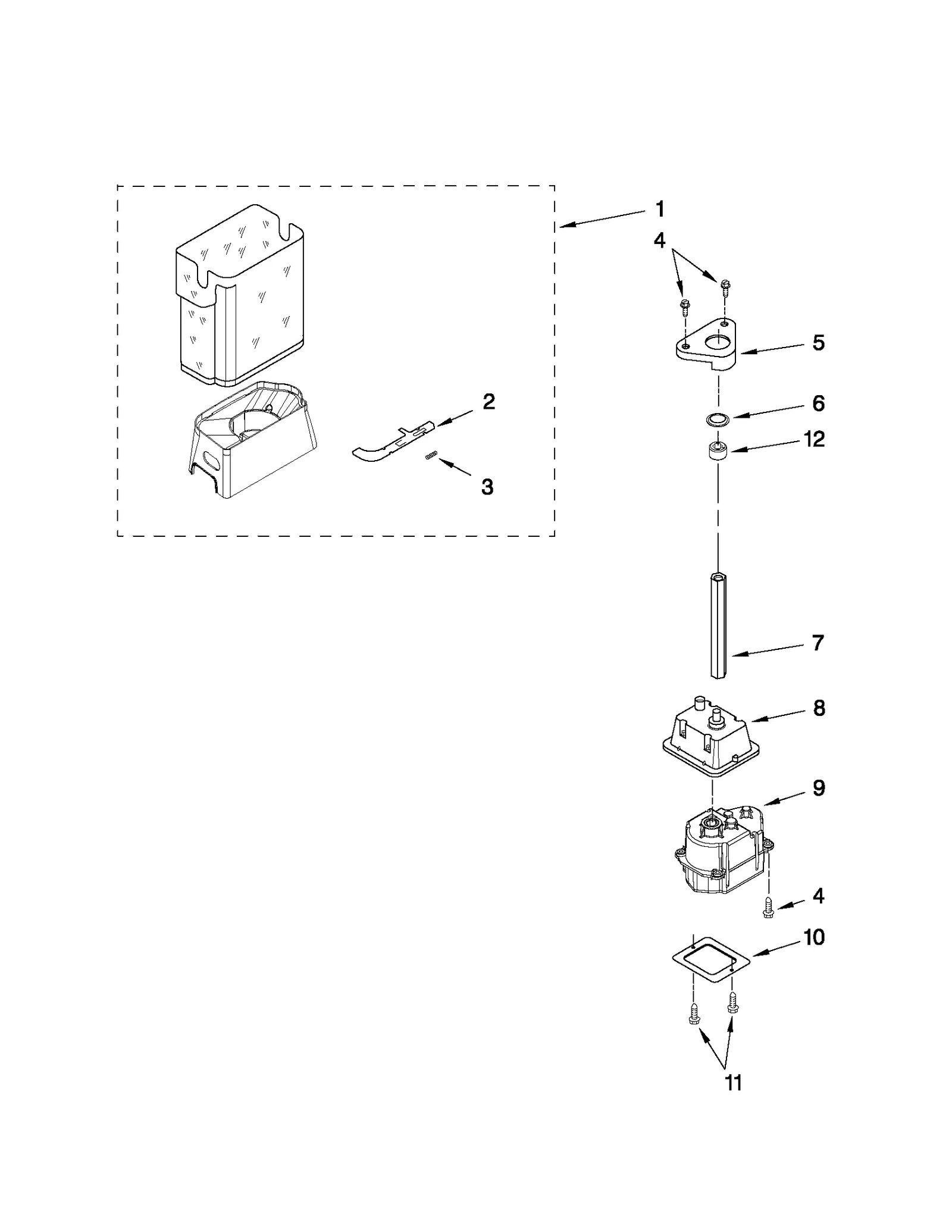 1
4
5
2
6
12
3
7
8
9
4
10
11