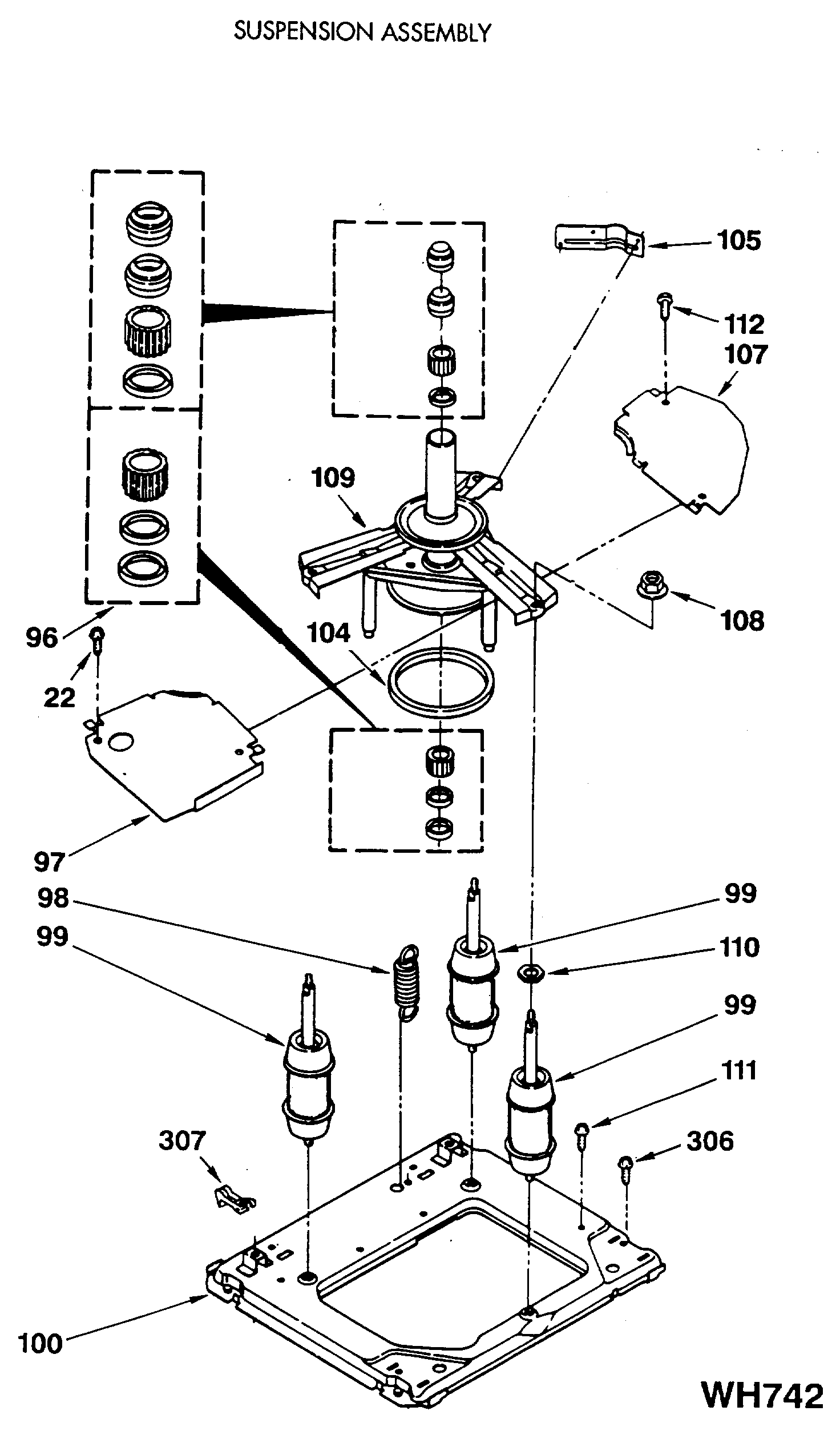 SUSPENSION ASSEMBLY

105
112
107
109
108
96
104
22
97
98
99
99
110
99
111
307
306
100
WH742