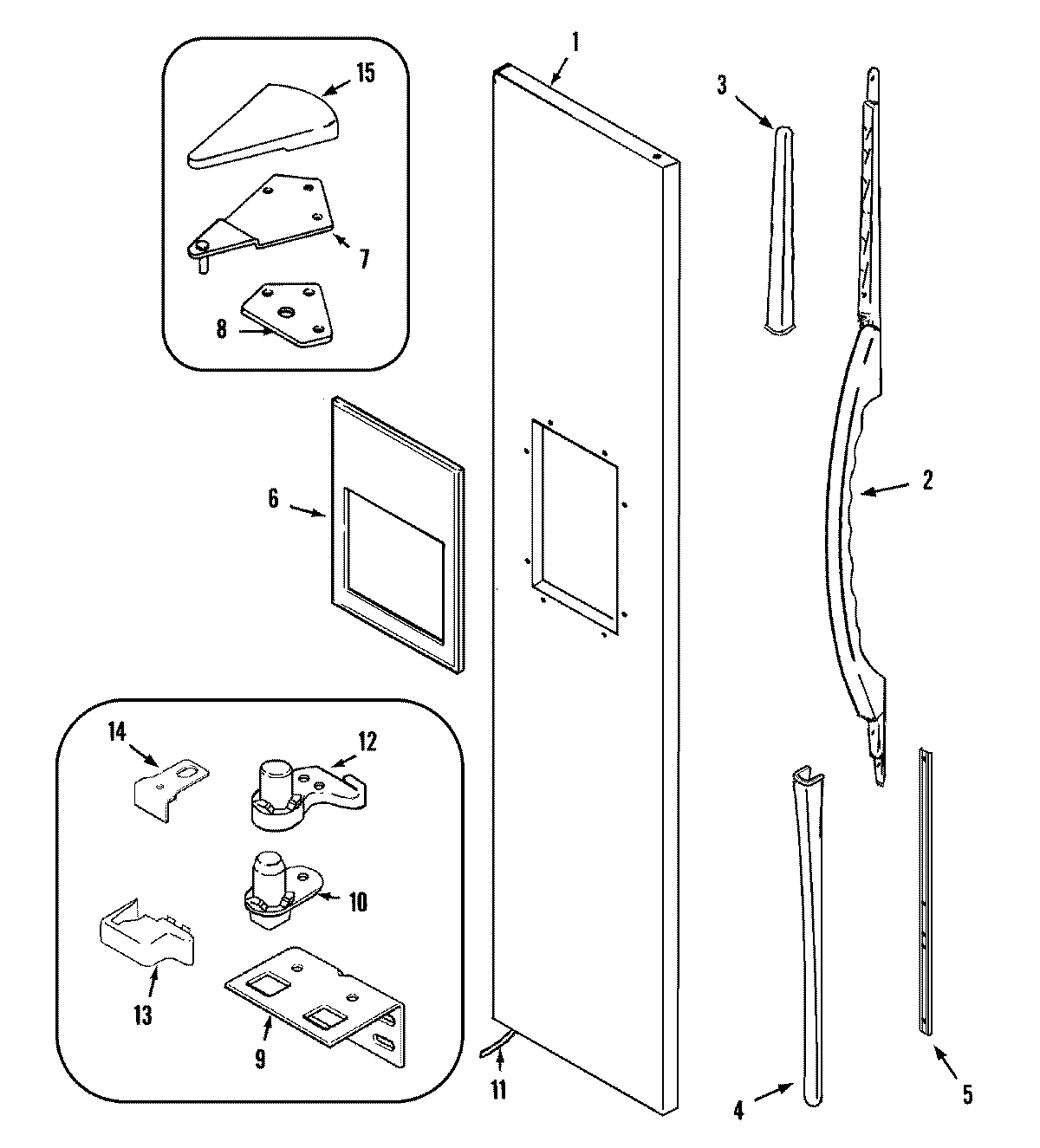 15
7
8
1
3
2
6
14
12
10
13
9
11
4
5