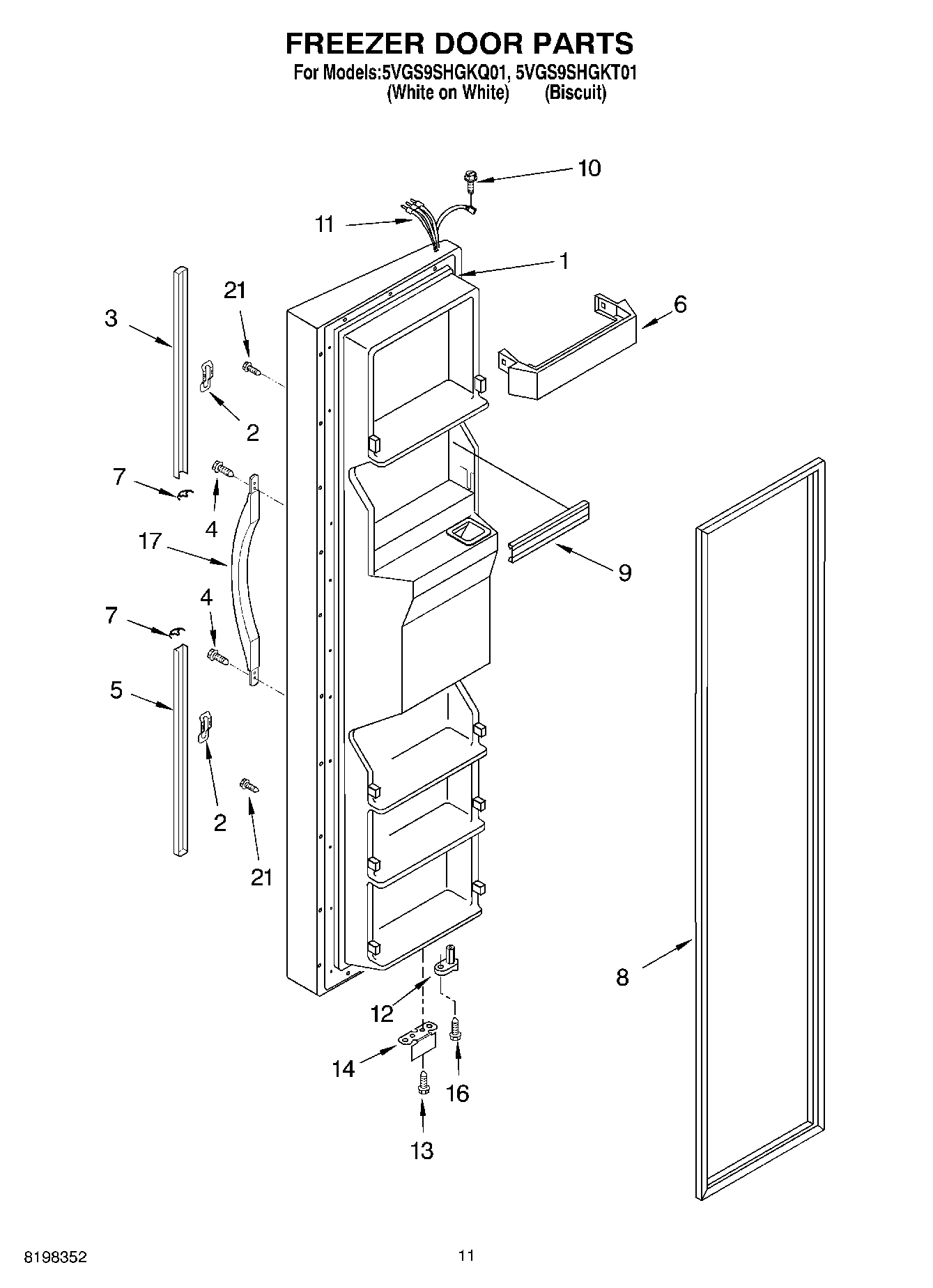 FREEZER DOOR PARTS
For Models:5VGS9SHGKQ01, 5VGS9SHGKT01
(White on White) (Biscuit)

10
11
1
21
3
6
2
7
4
17
9
4
7
5
2
21
8
12
14
16
13

8198352

11