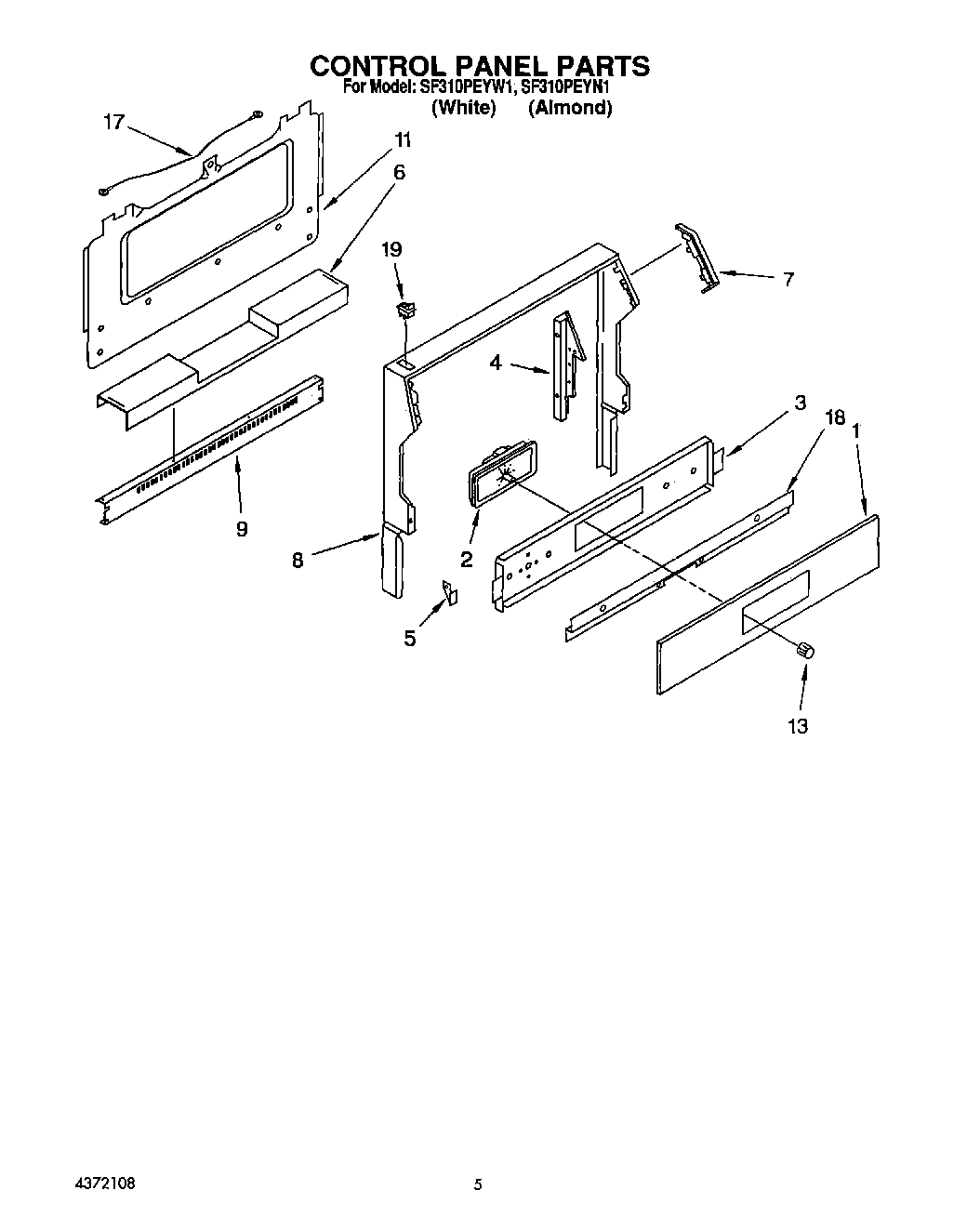 CONTROL PANEL PARTS
For Model: SF310PEYW1, SF310PEYN1
(White) (Almond)

17
11
6
19
7
4
3
18
1
9
8
2
5
13

4372108

5