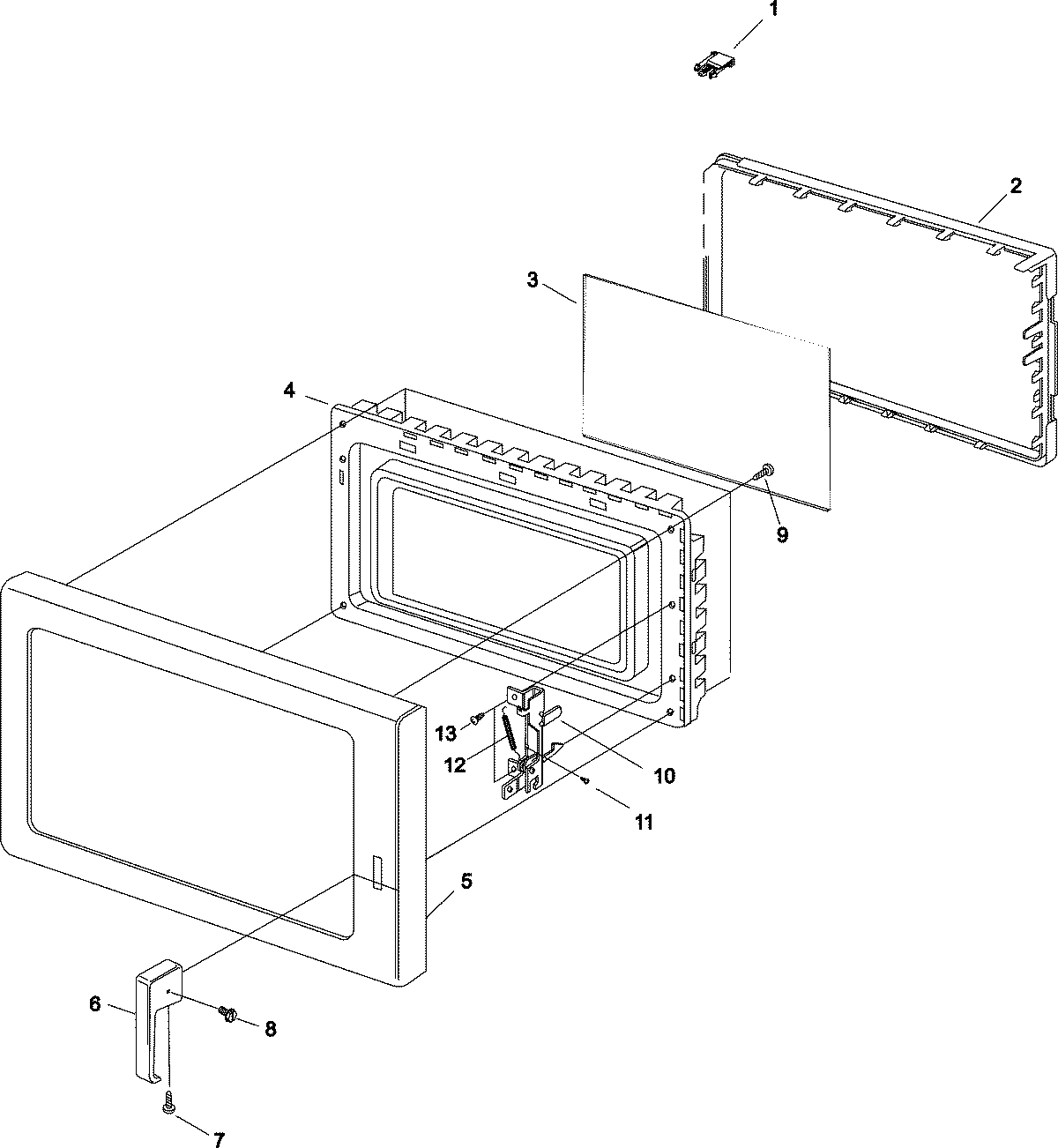 1
2
3
4
9
13
12
10
11
5
6
8
7