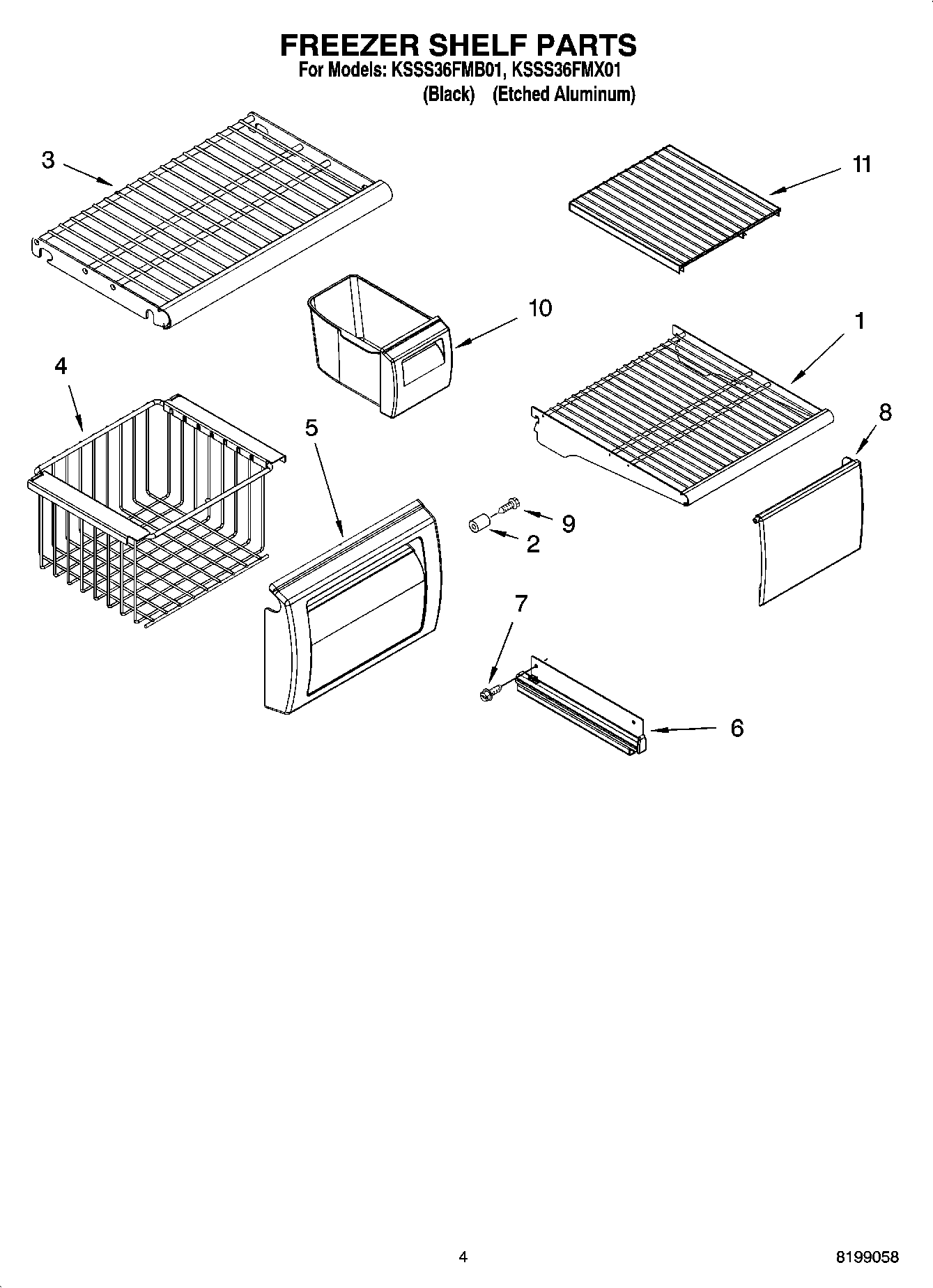 FREEZER SHELF PARTS
For Models: KSSS36FMB01, KSSS36FMX01
(Black) (Etched Aluminum)

3
11
10
1
4
5
8
9
2
7
6

4
8199058