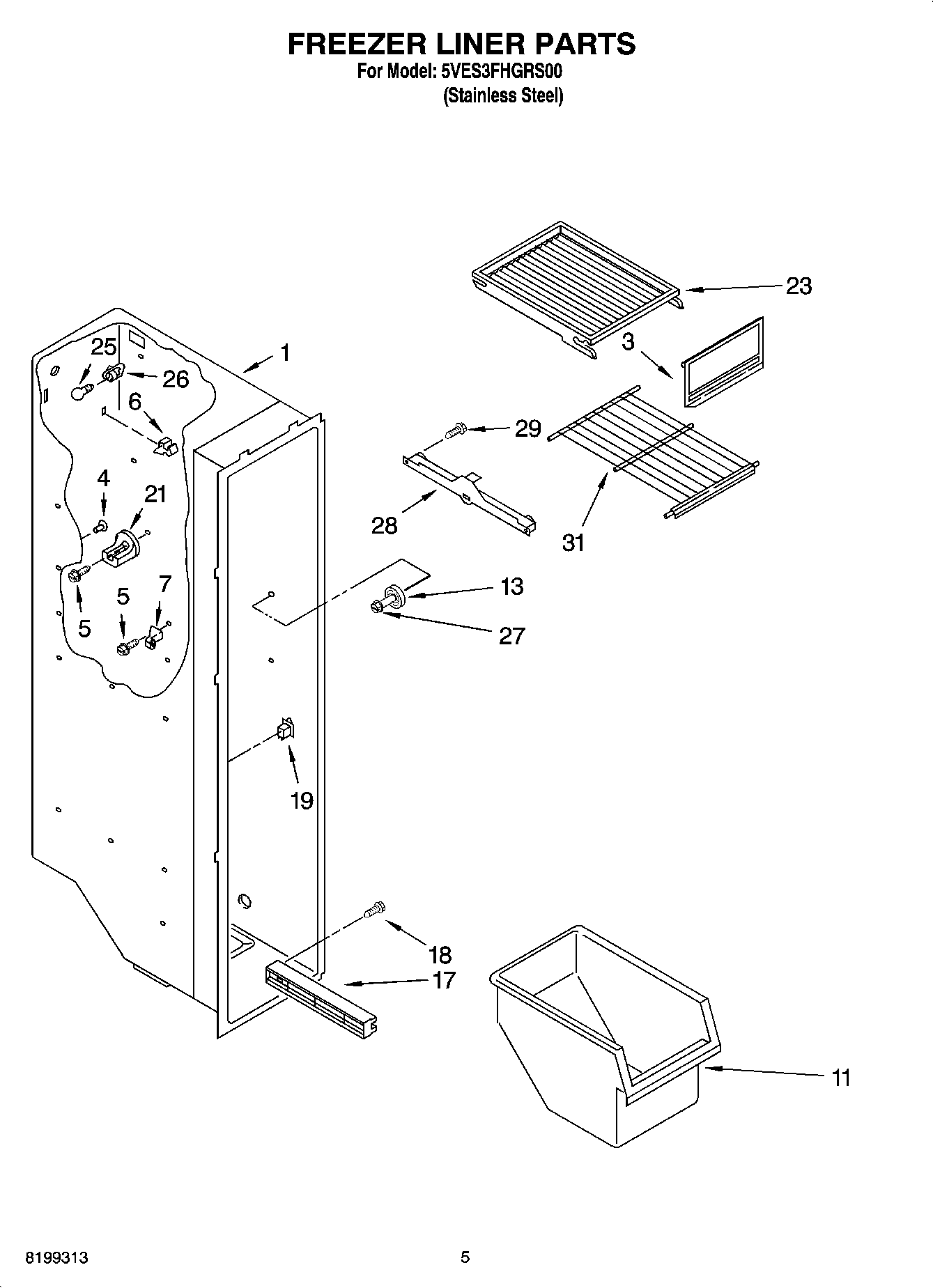 FREEZER LINER PARTS
For Model: 5VES3FHGRS00
(Stainless Steel)

23
3
25
1
26
6
29
4
21
28
31
13
5
7
27
5
19
18
17
11

8199313
5