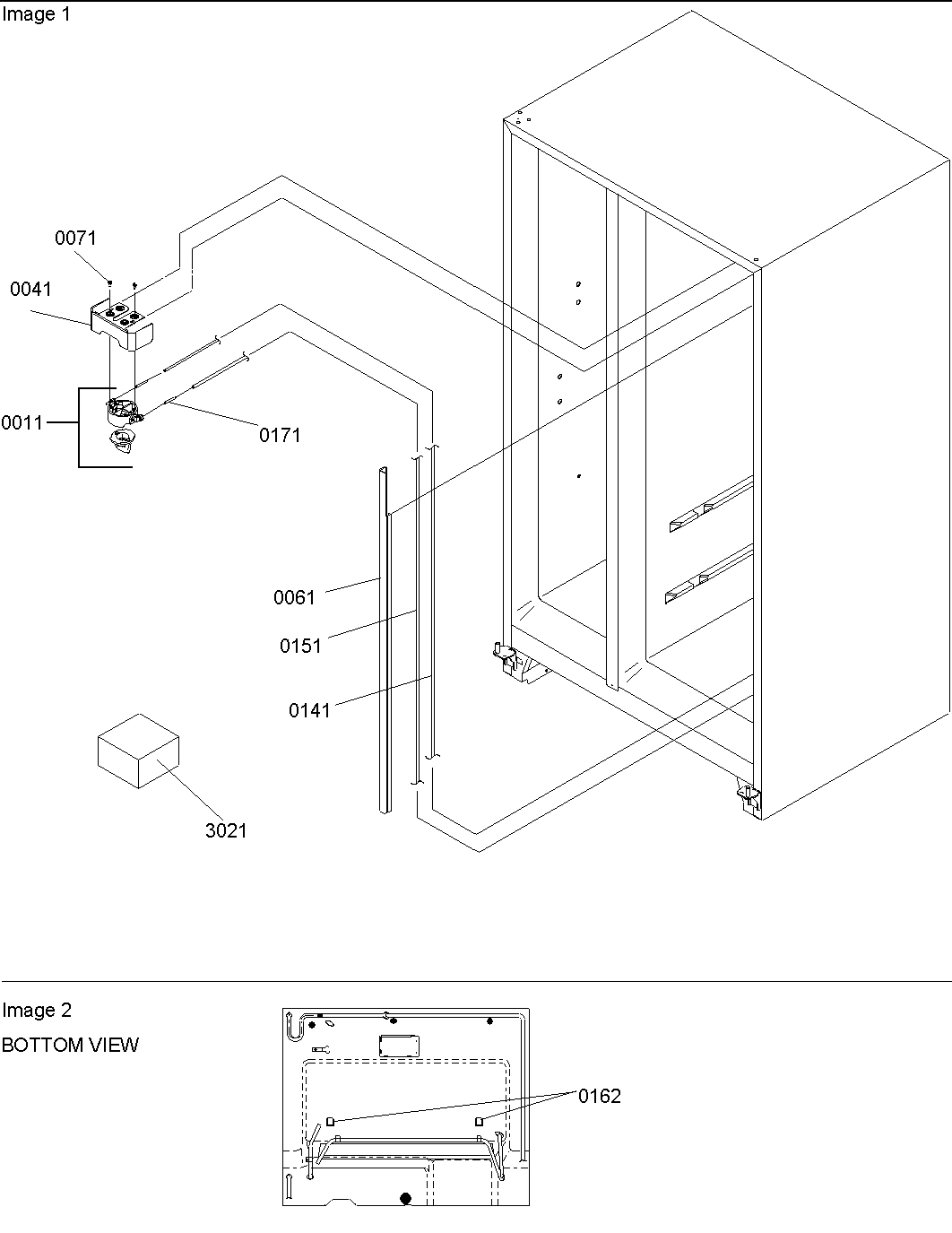 Image 1

0071

0041

0011

0171

0061

0151

0141

3021

Image 2

BOTTOM VIEW

0162