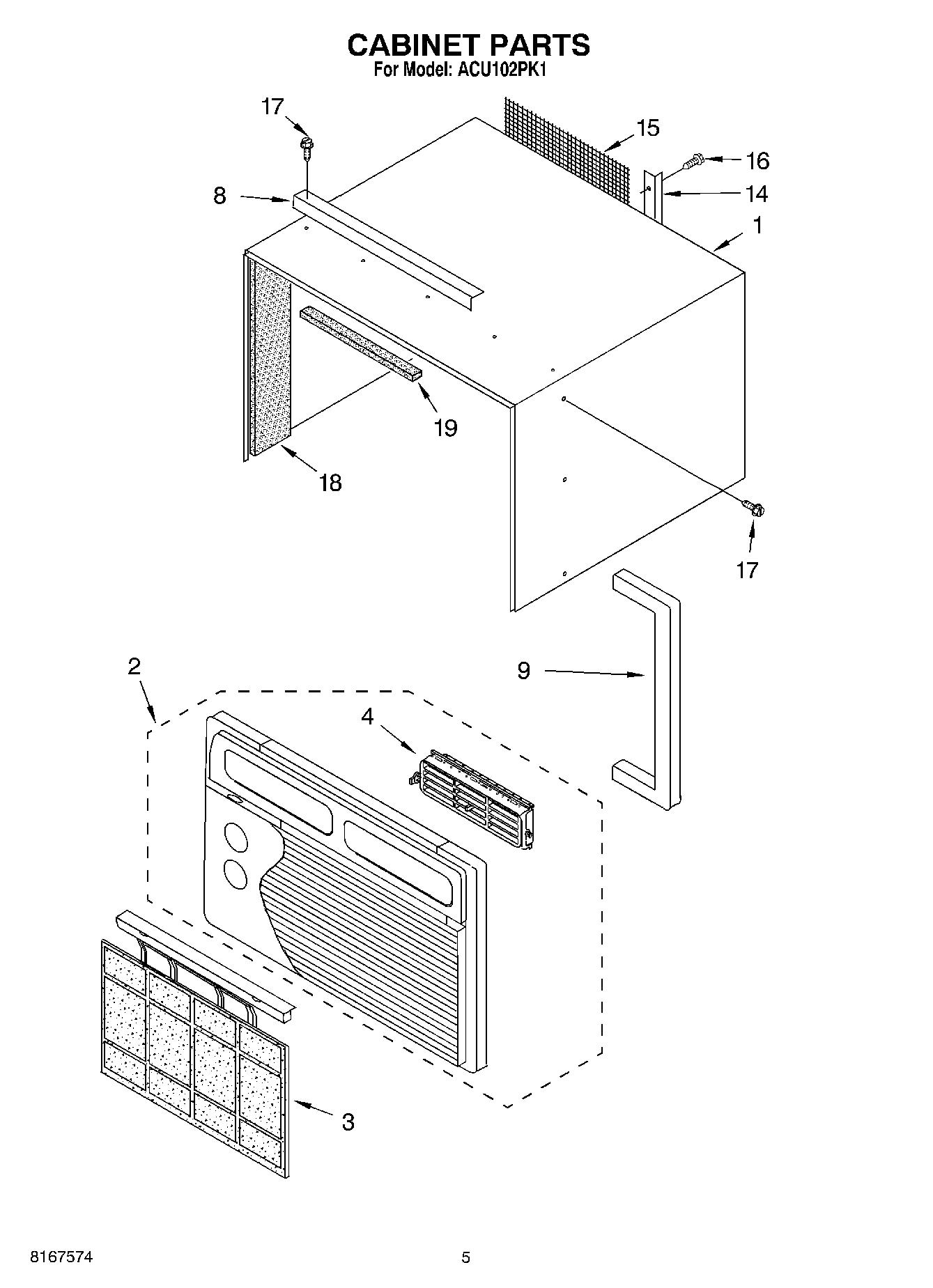 CABINET PARTS
For Model: ACU102PK1

17
15
16
8
14
1
19
18
17
2
9
4
3

8167574

5