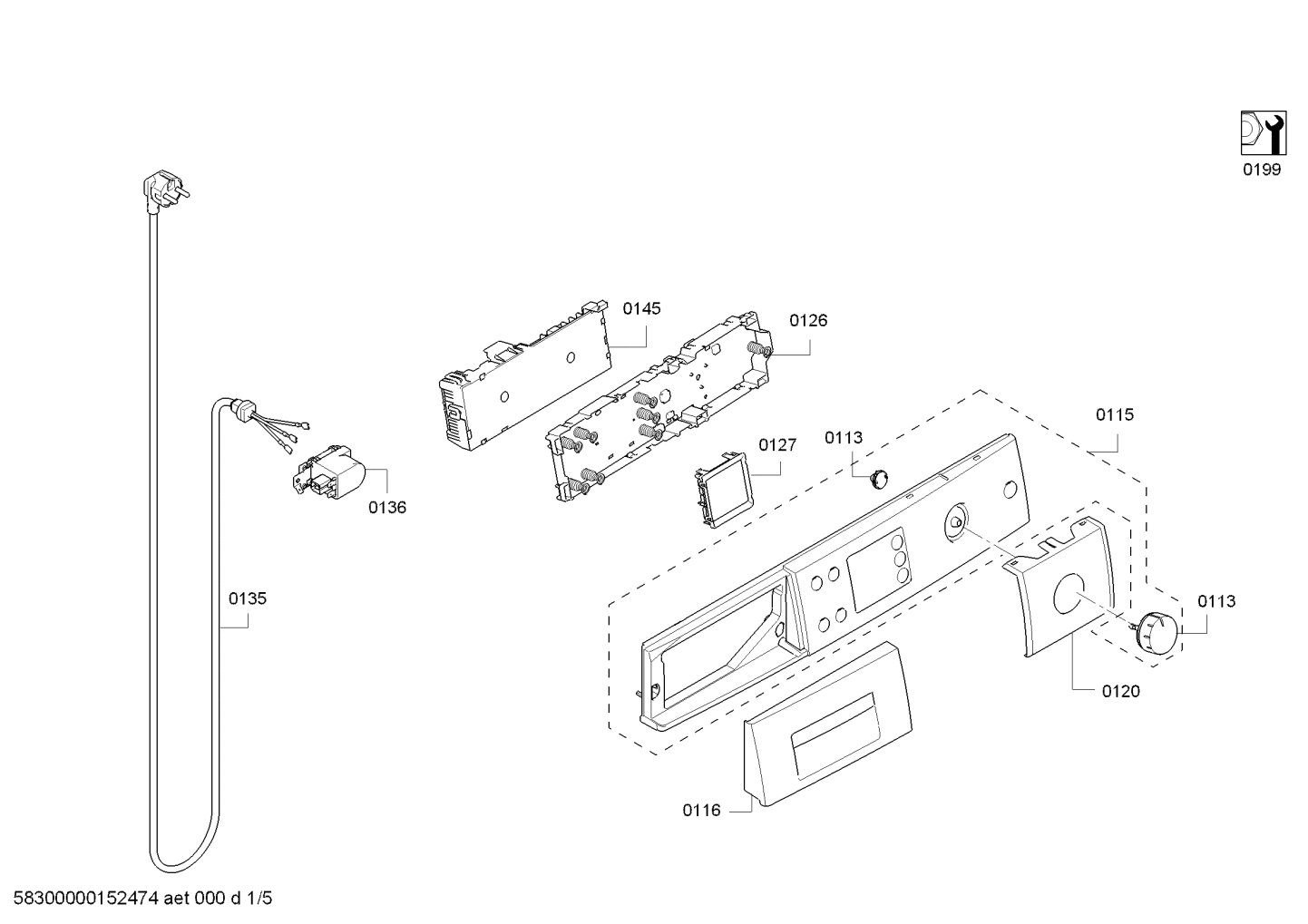 0199

0145

0126

0115

0127

0113

0136

0135

0113

0120

0116

58300000152474 aet 000 d 1/5