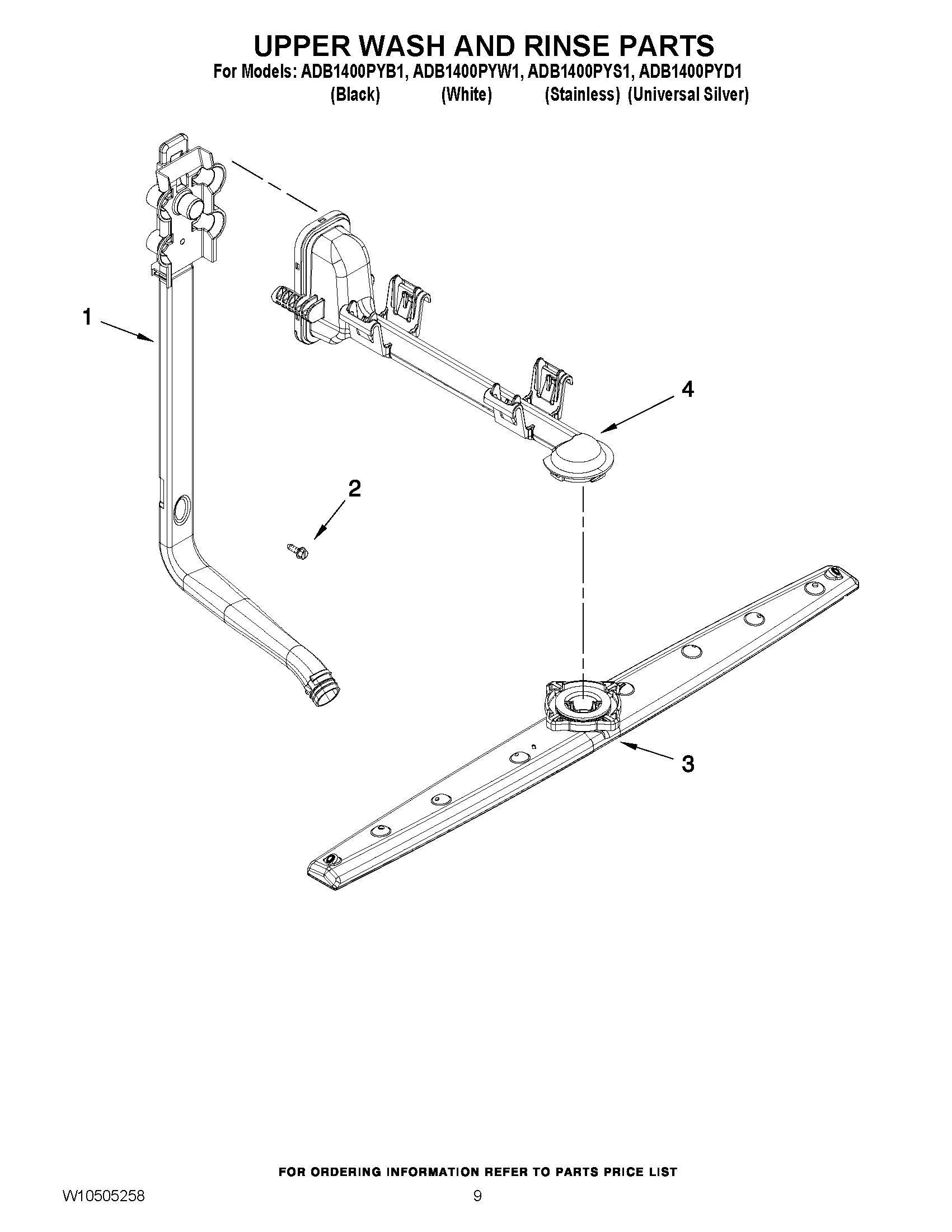 UPPER WASH AND RINSE PARTS

For Models: ADB1400PYB1, ADB1400PYW1, ADB1400PYS1, ADB1400PYD1
(Black) (White) (Stainless) (Universal Silver)

1

4

2

3

FOR ORDERING INFORMATION REFER TO PARTS PRICE LIST

W10505258

9