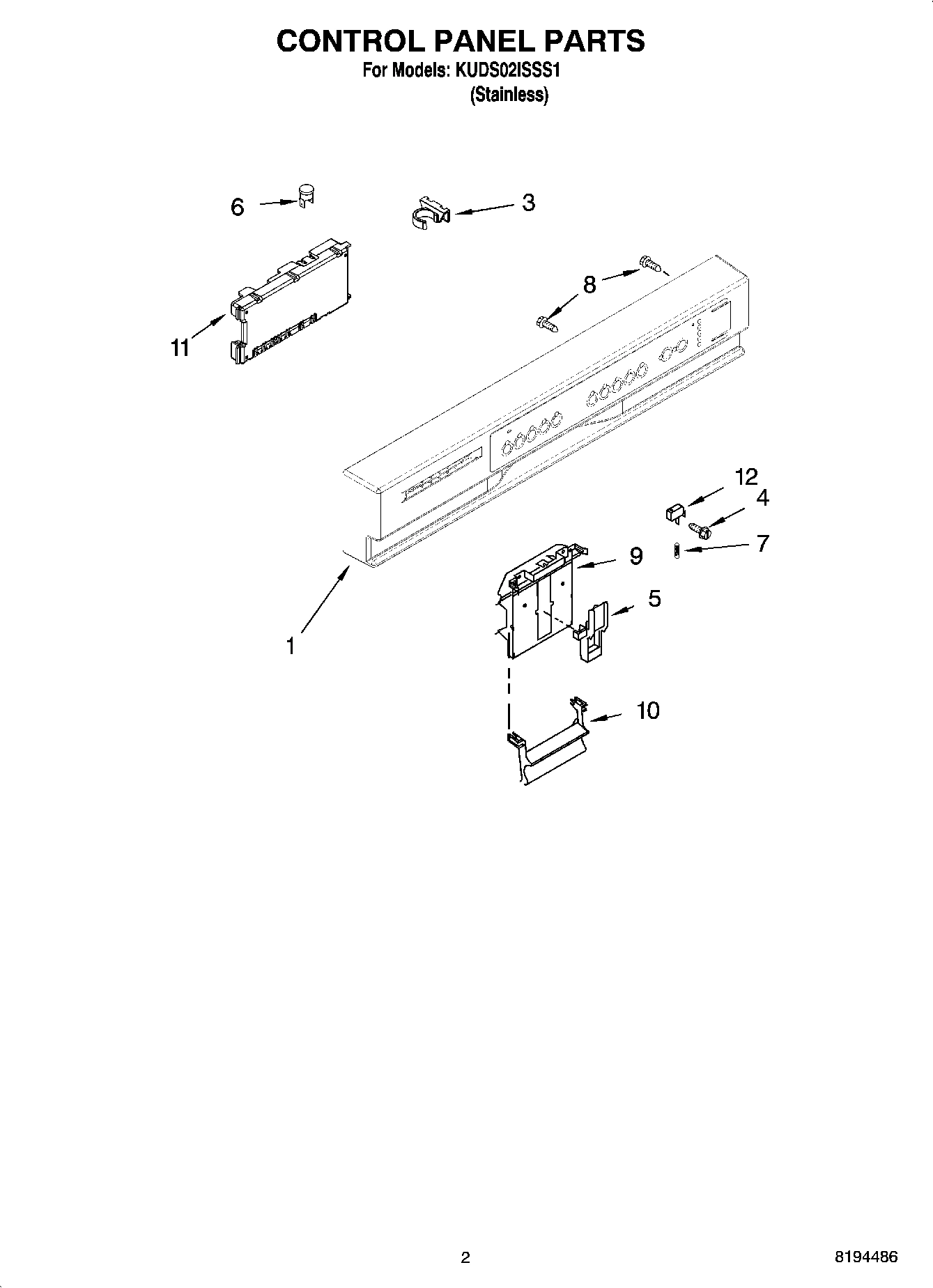 CONTROL PANEL PARTS
For Models: KUDS02ISSS1
(Stainless)

6
3
8
11
12
4
7
9
5
1
10

2
8194486