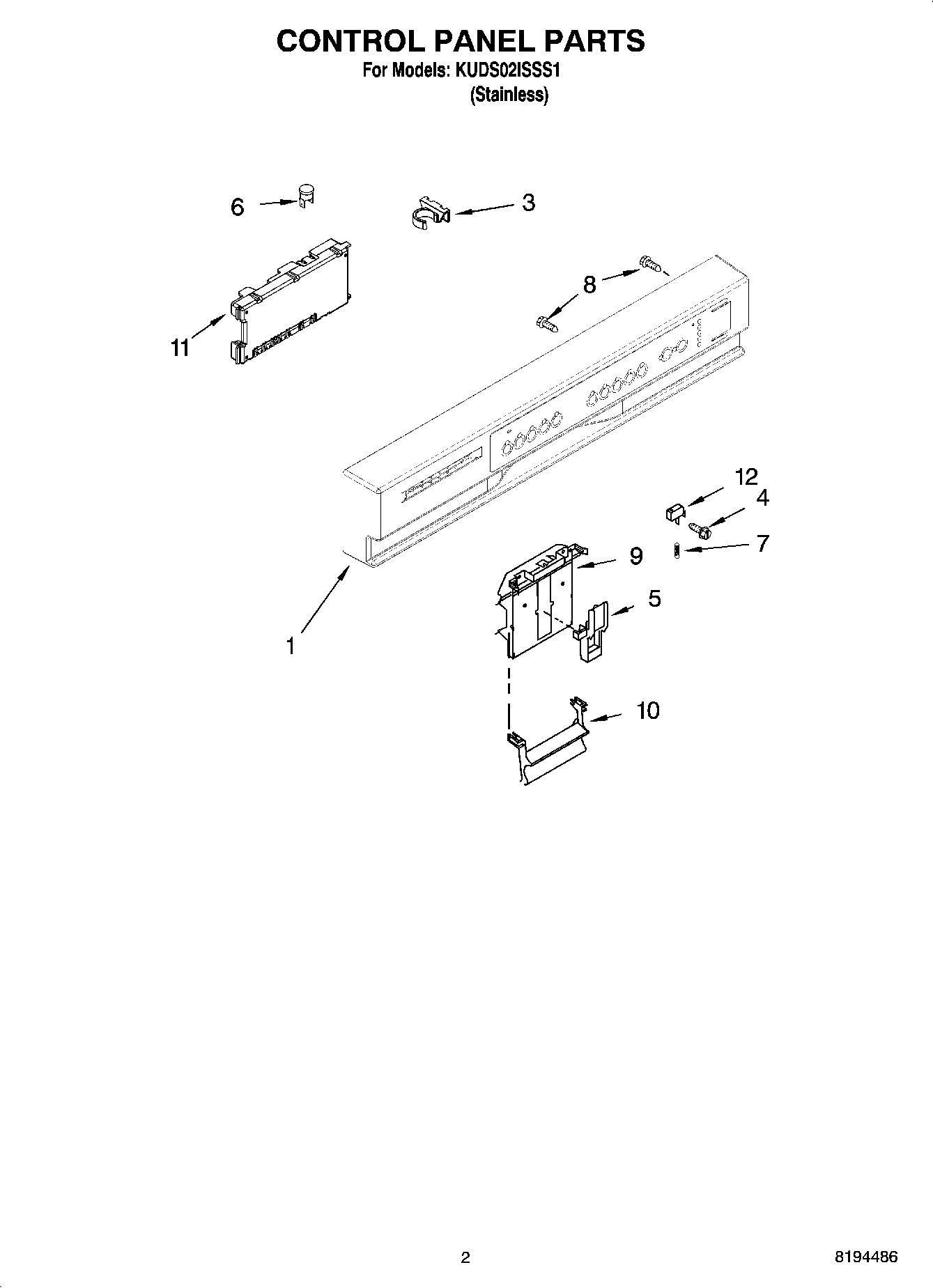 CONTROL PANEL PARTS
For Models: KUDS02ISSS1
(Stainless)

6
3
8
11
12
4
7
9
5
1
10

2
8194486