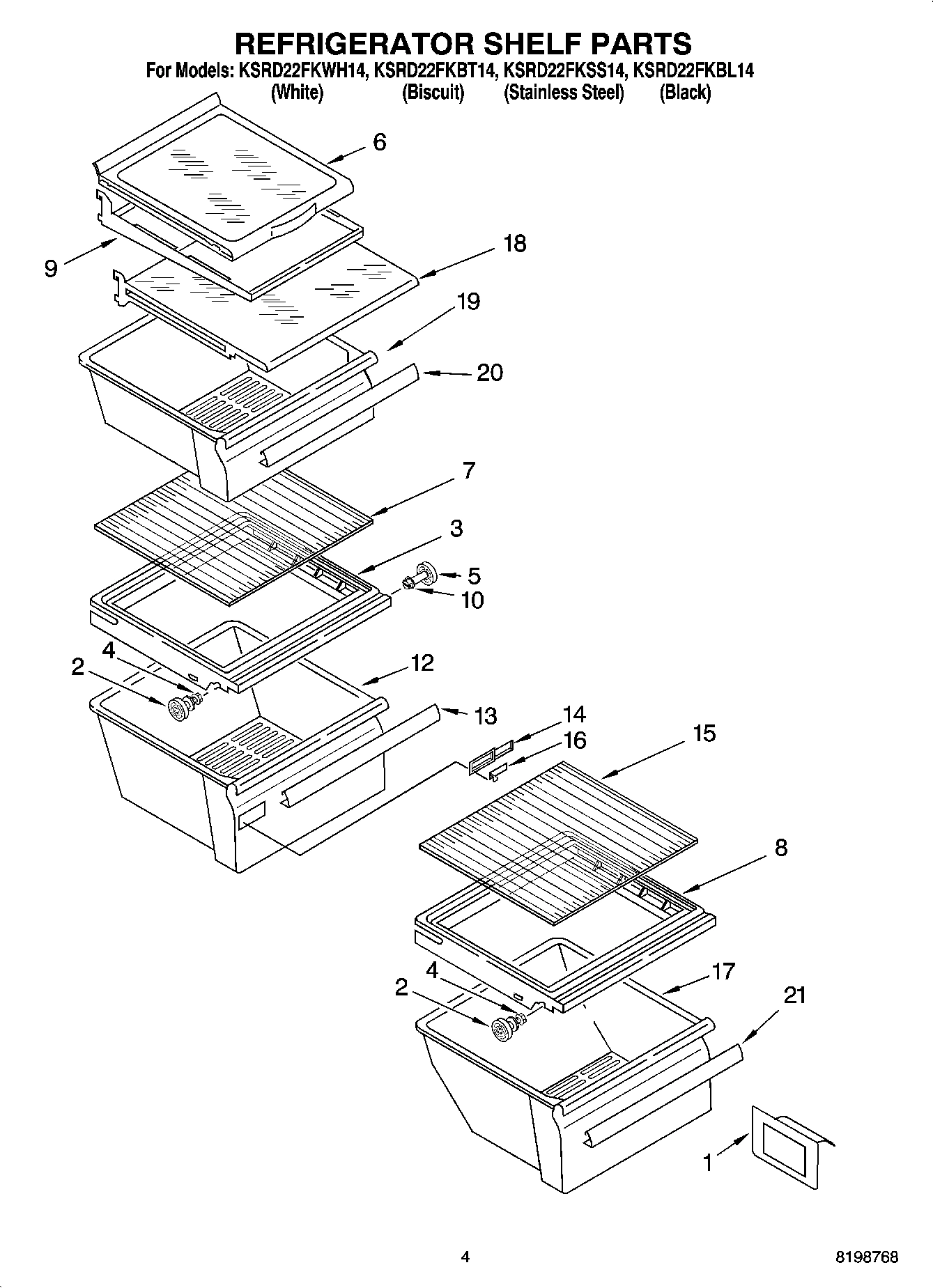 REFRIGERATOR SHELF PARTS
For Models: KSRD22FKWH14, KSRD22FKBT14, KSRD22FKSS14, KSRD22FKBL14
(White) (Biscuit) (Stainless Steel) (Black)

6
9
18
19
20
7
3
5
10
4
2
12
13
14
16
15
8
4
2
17
21
1

4
8198768