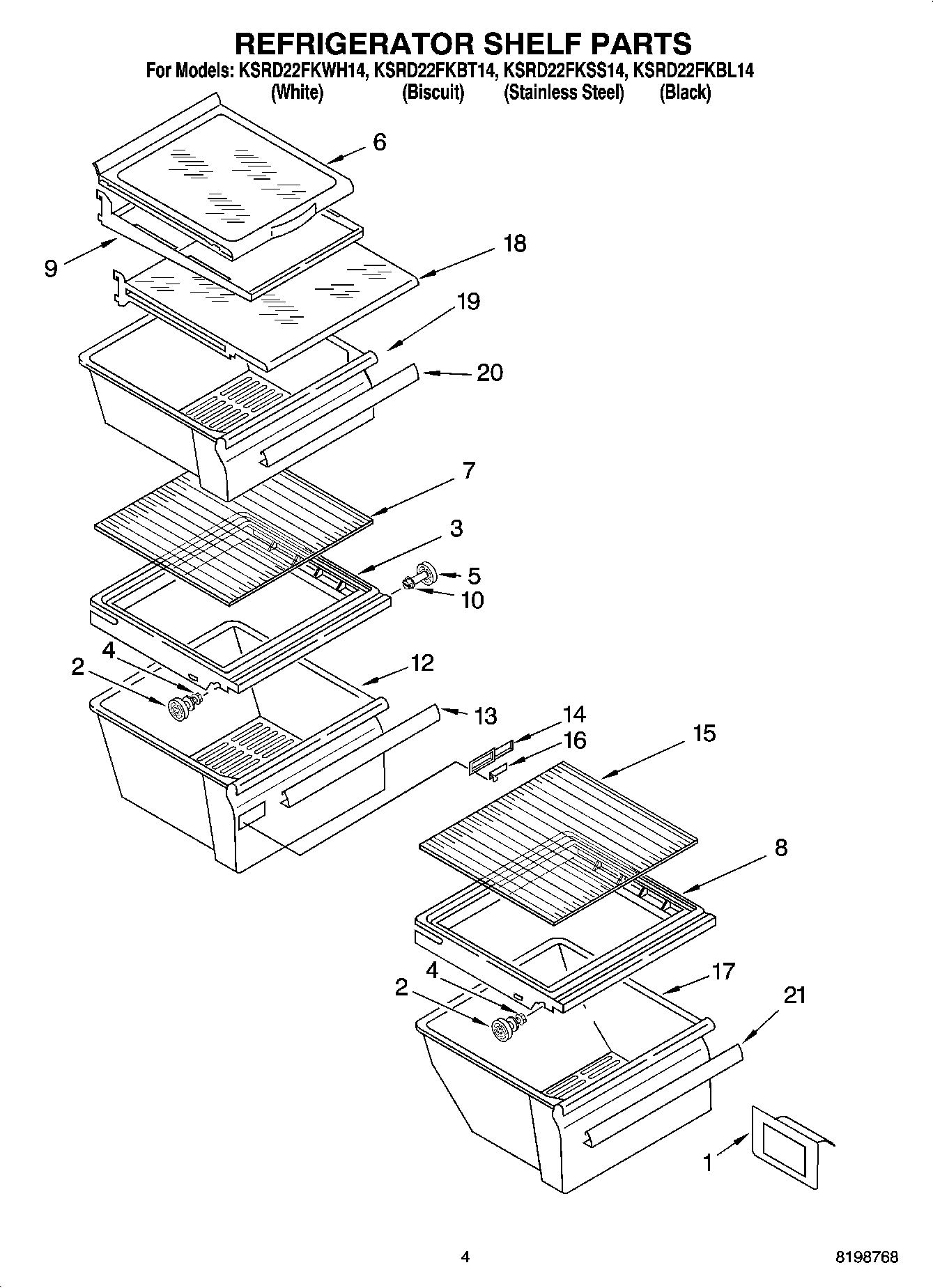 REFRIGERATOR SHELF PARTS

For Models: KSRD22FKWH14, KSRD22FKBT14, KSRD22FKSS14, KSRD22FKBL14
(White) (Biscuit) (Stainless Steel) (Black)

6
9
18
19
20
7
3
5
10
4
2
12
13
14
16
15
8
4
2
17
21
1

4

8198768