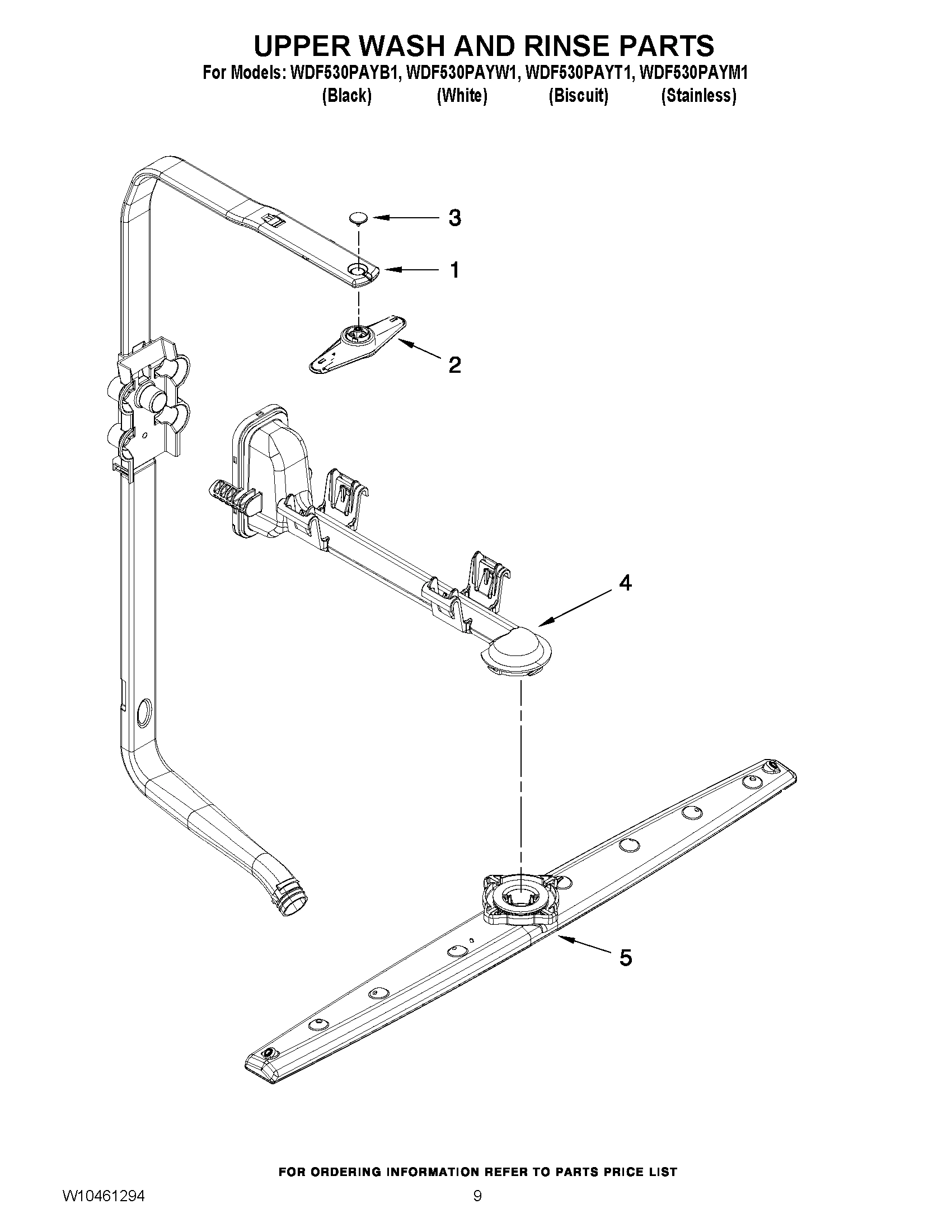 UPPER WASH AND RINSE PARTS

For Models: WDF530PAYB1, WDF530PAYW1, WDF530PAYT1, WDF530PAYM1
(Black) (White) (Biscuit) (Stainless)

3

1

2

4

5

FOR ORDERING INFORMATION REFER TO PARTS PRICE LIST

W10461294

9