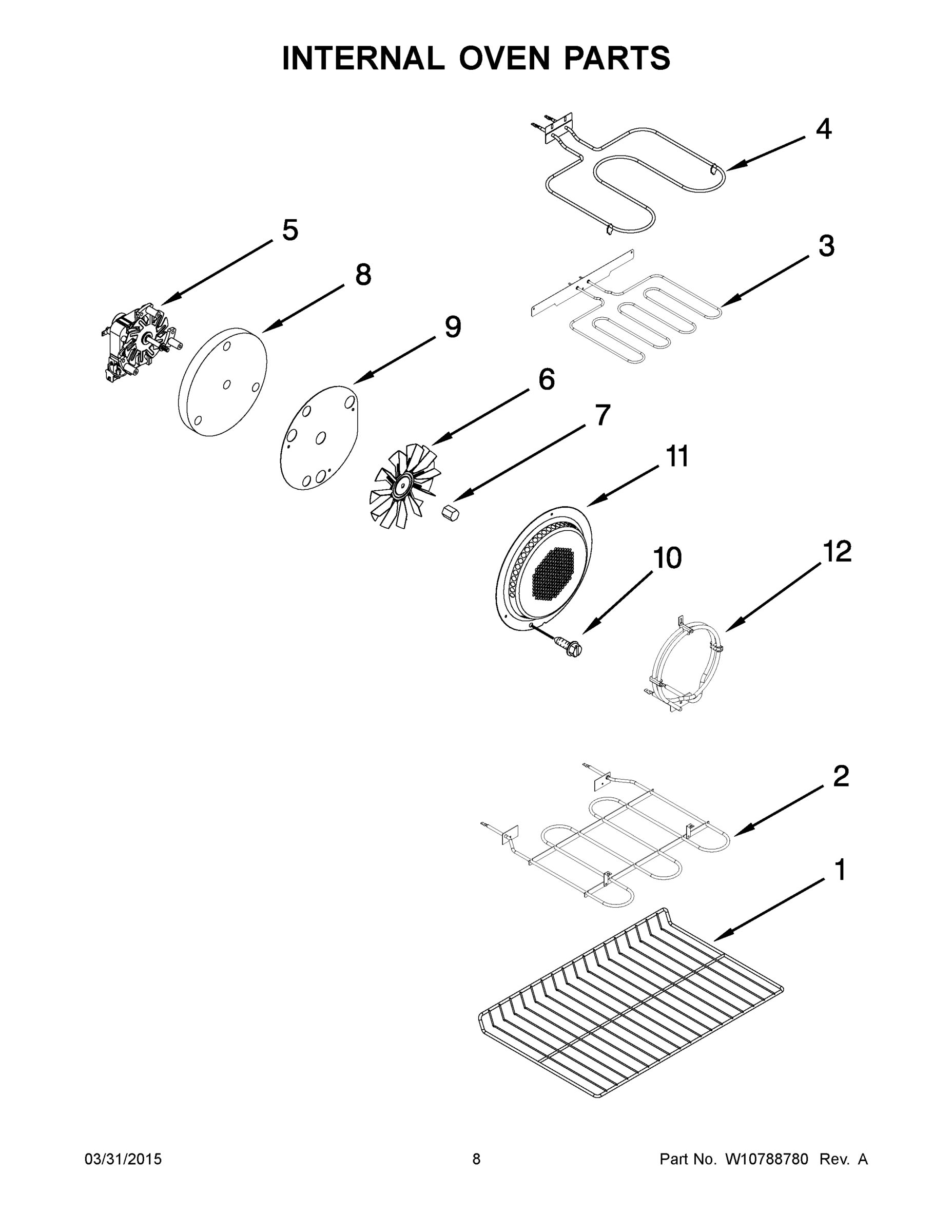 INTERNAL OVEN PARTS

4

5

3

8

9

6

7

11

10

12

2

1

03/31/2015

8

Part No. W10788780 Rev. A