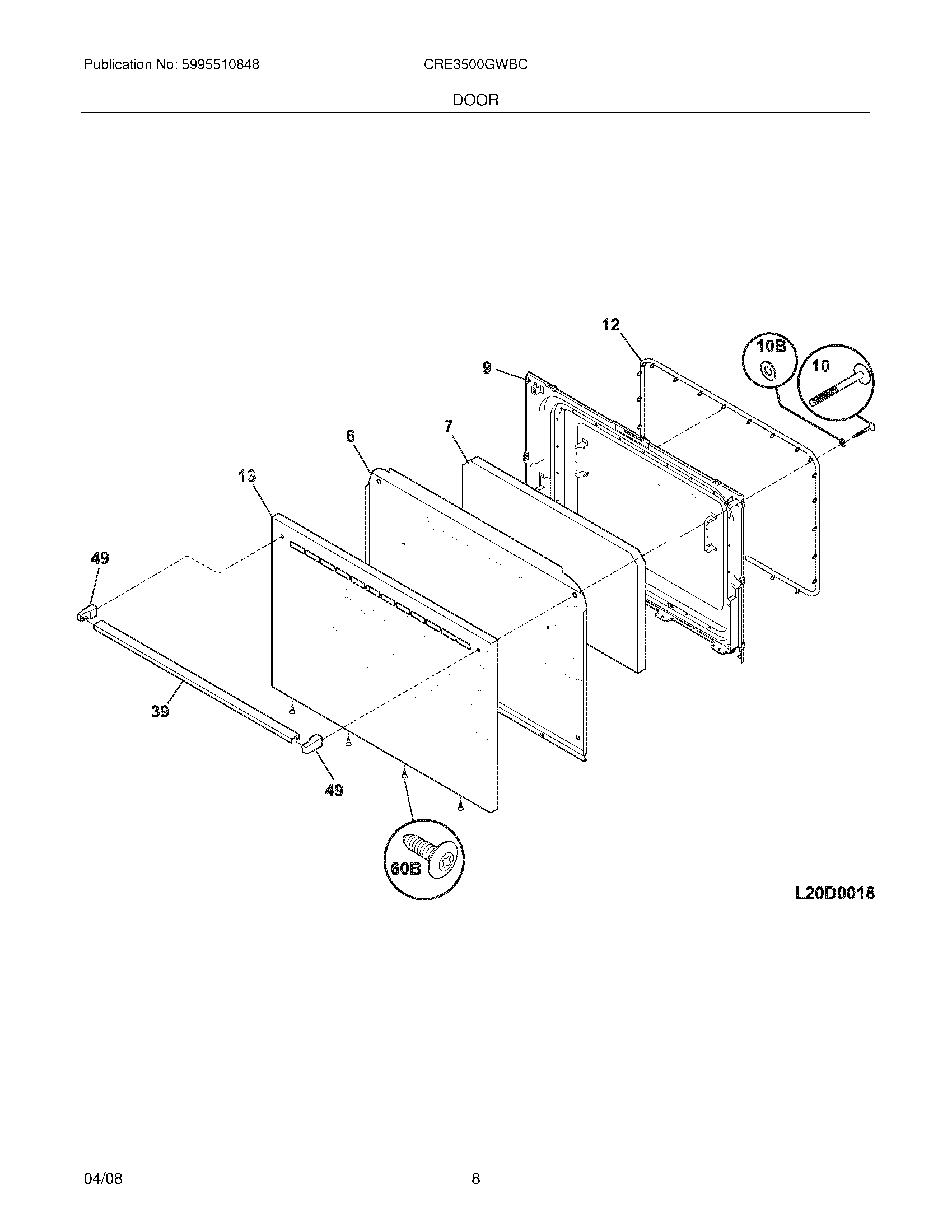 Publication No: 5995510848

CRE3500GWBC

DOOR

12

10B

10

9

7

6

13

49

39

49

60B

L20D0018

04/08

8