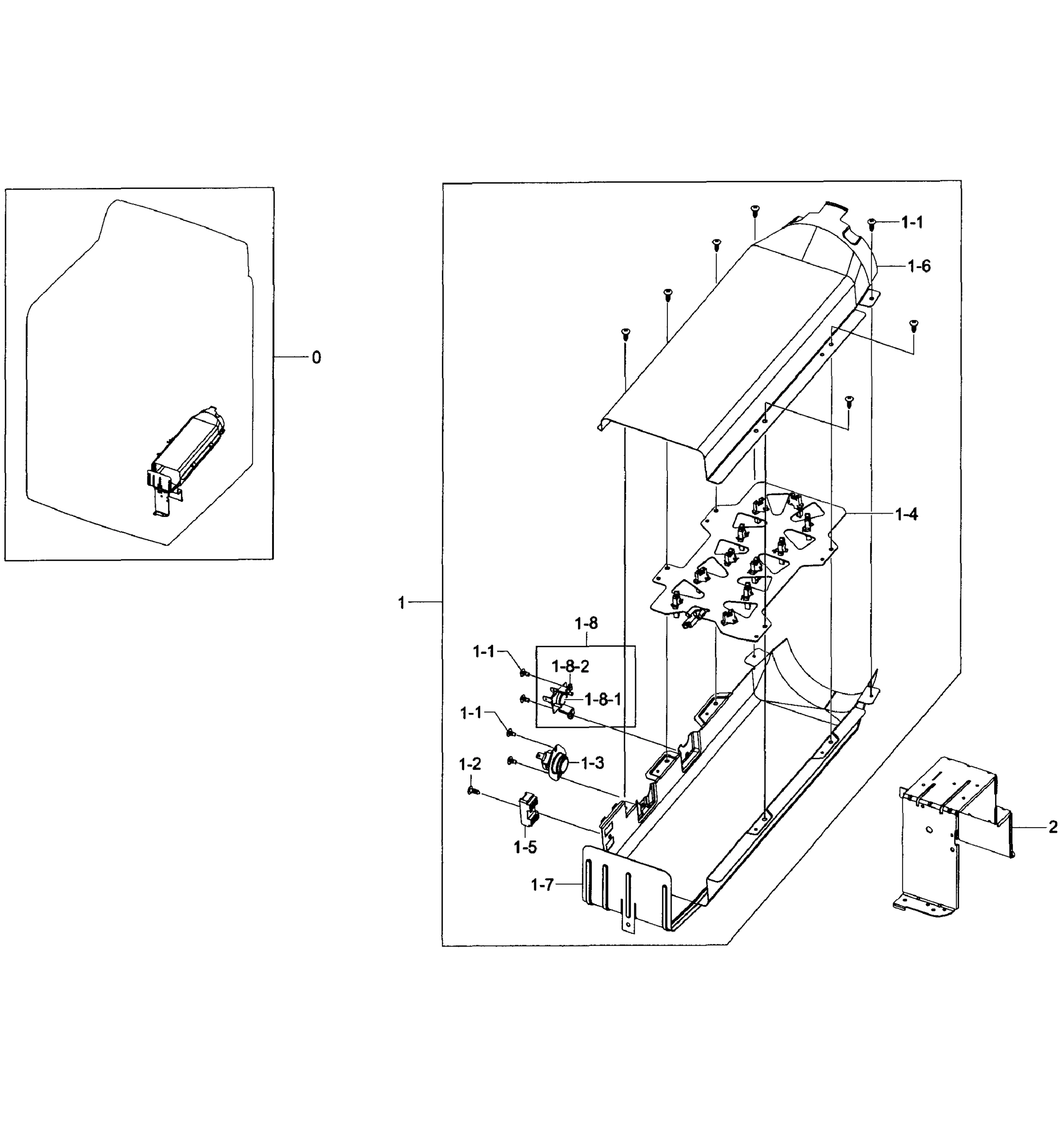 0

1-1
1-6
1-4
1
1-8
1-1
1-8-2
1-8-1
1-1
1-3
1-2
1-5
1-7
2