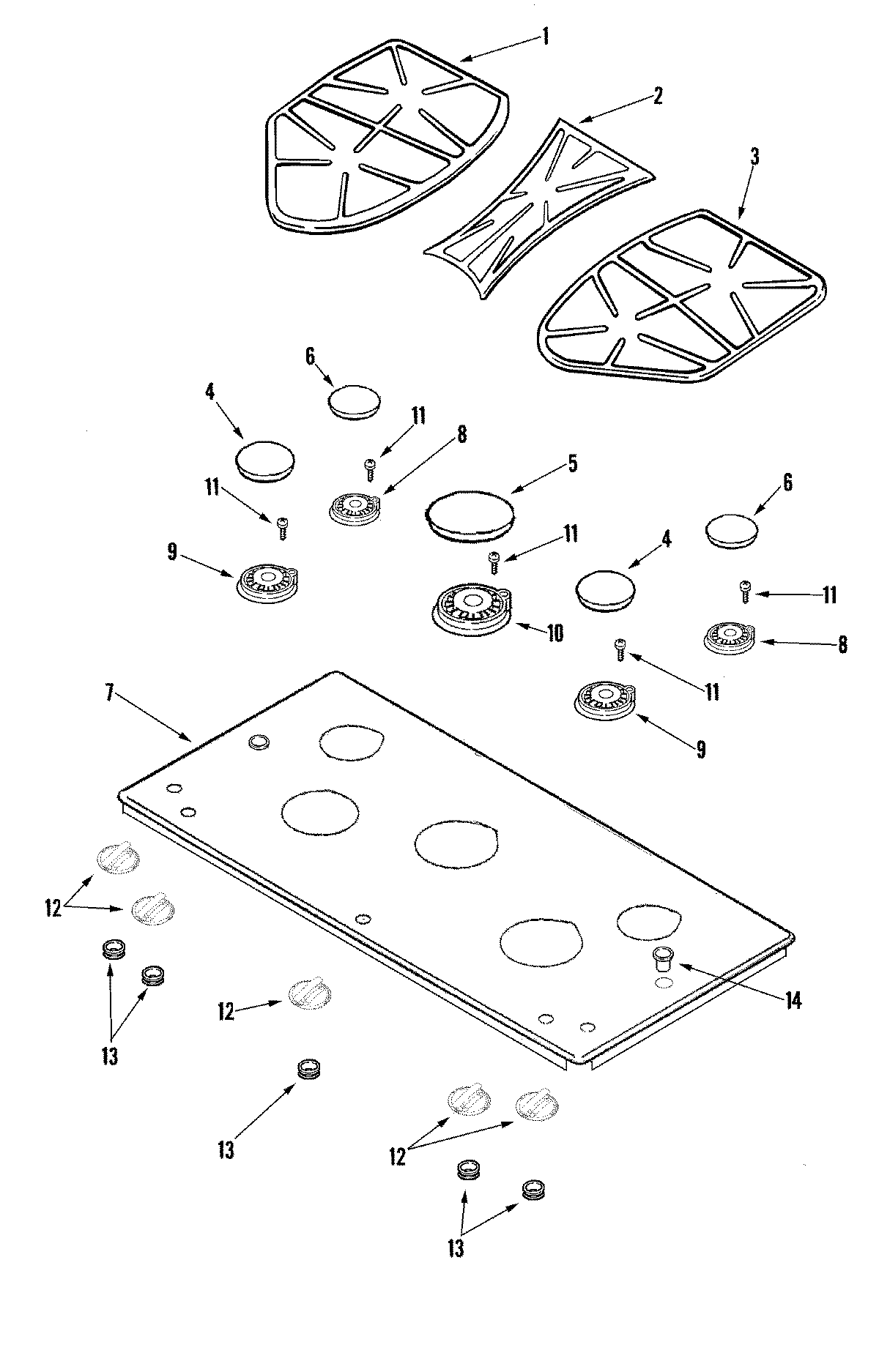 1
2
3
6
4
11
8
5
6
11
11
4
9
11
10
8
11
7
9
12
13
12
14
13
12
13