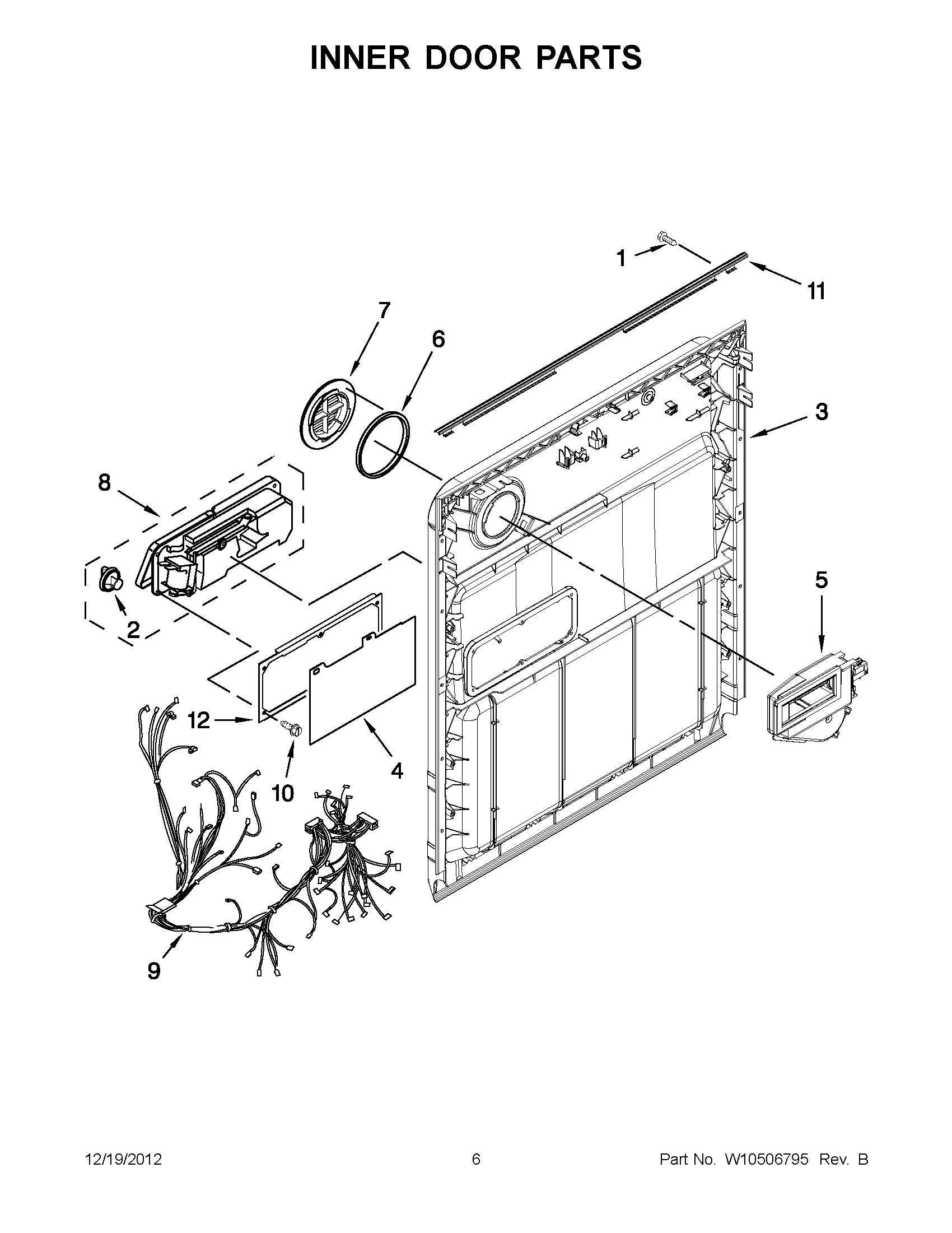 INNER DOOR PARTS

1
11
7
6
3
8
2
5
12
10
4
9

12/19/2012
6
Part No. W10506795 Rev. B