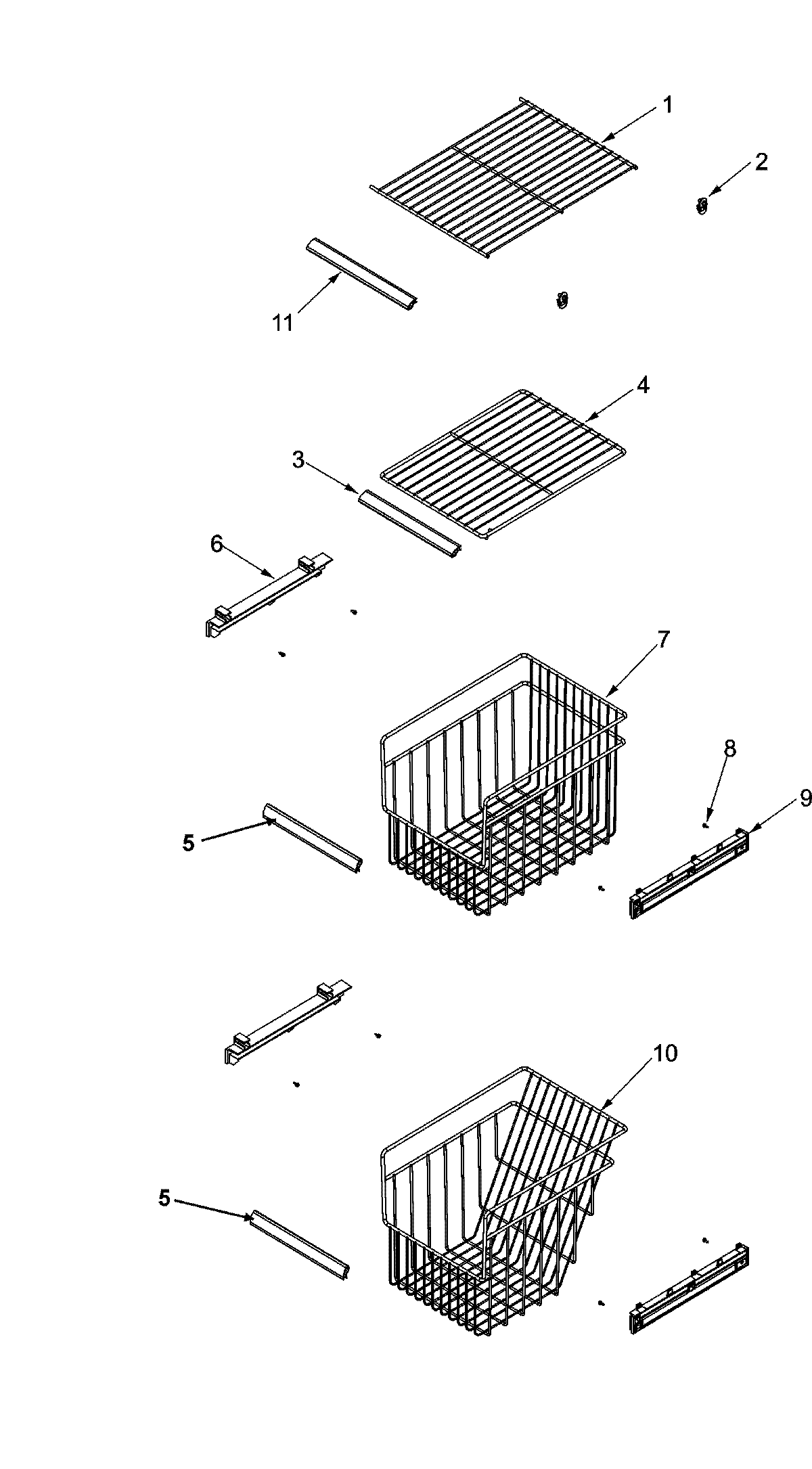 1
2
11
4
3
6
7
8
9
5
10
5