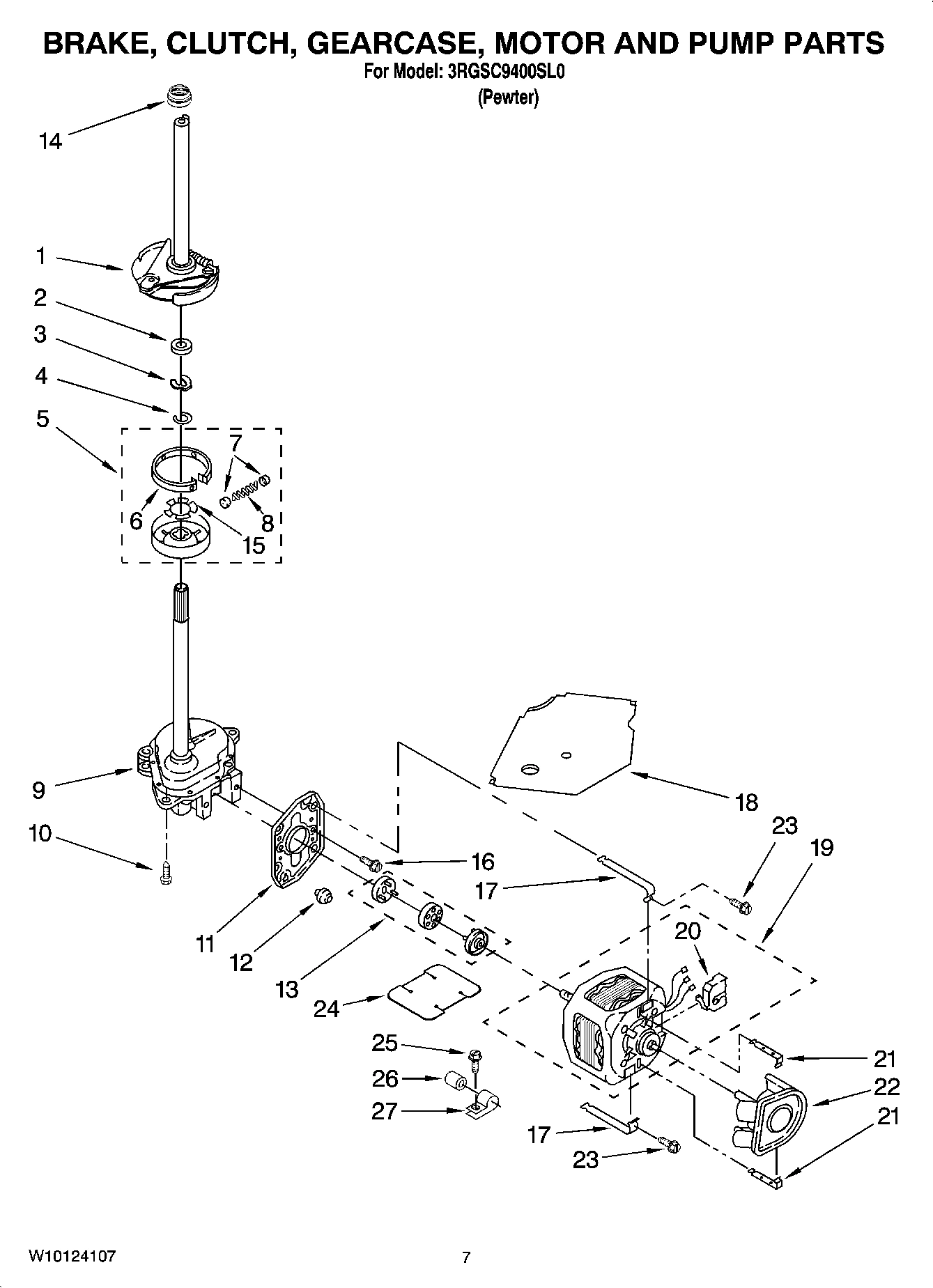 BRAKE, CLUTCH, GEARCASE, MOTOR AND PUMP PARTS
For Model: 3RGSC9400SL0
(Pewter)

14
1
2
3
4
5
7
6
8
15
9
10
11
12
13
16
17
18
23
19
20
24
25
26
27
21
22
21
17
23

W10124107
7