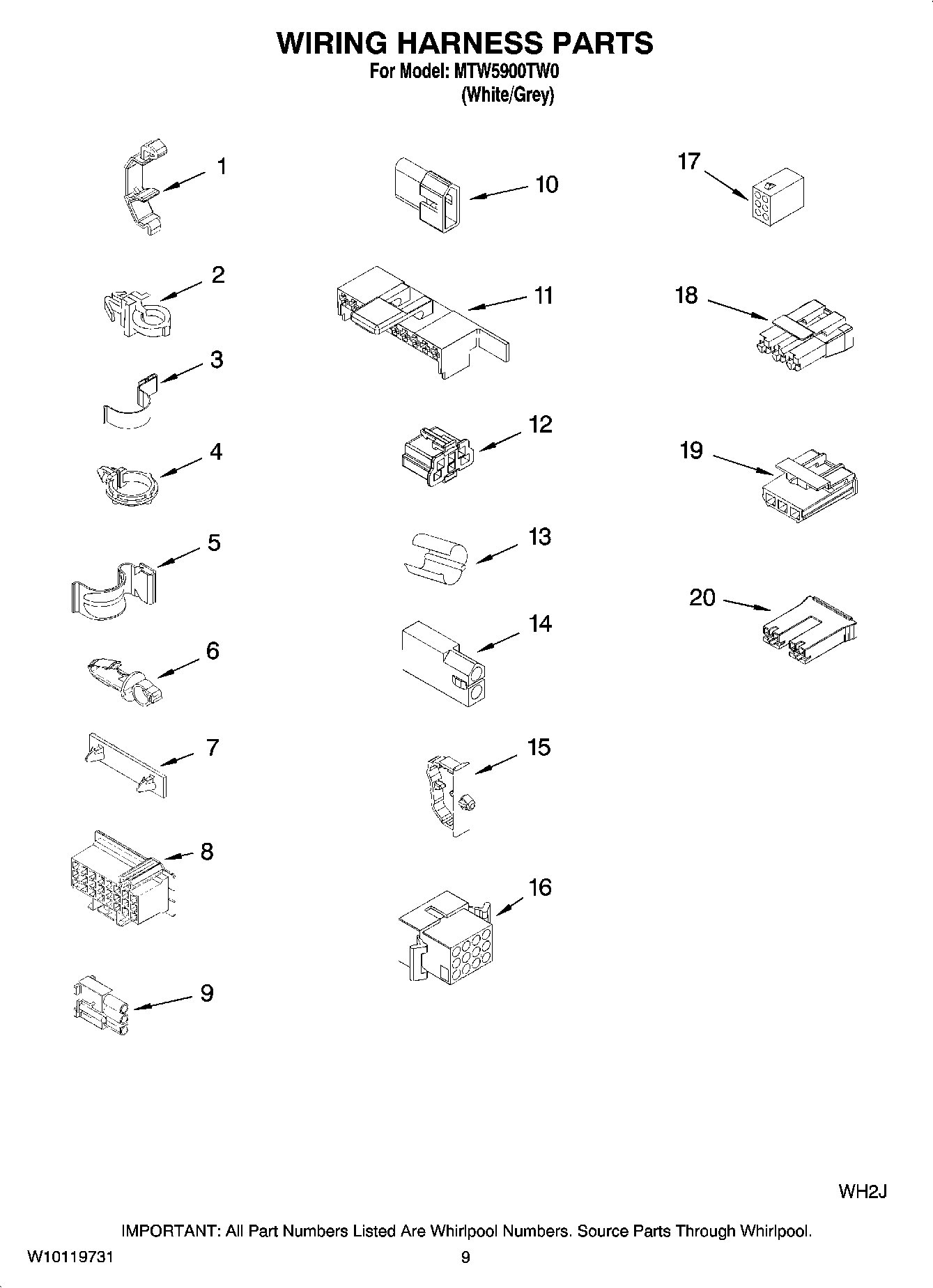 WIRING HARNESS PARTS
For Model: MTW5900TW0
(White/Grey)

1
2
3
4
5
6
7
8
9
10
11
12
13
14
15
16
17
18
19
20

WH2J

IMPORTANT: All Part Numbers Listed Are Whirlpool Numbers. Source Parts Through Whirlpool.

W10119731
9