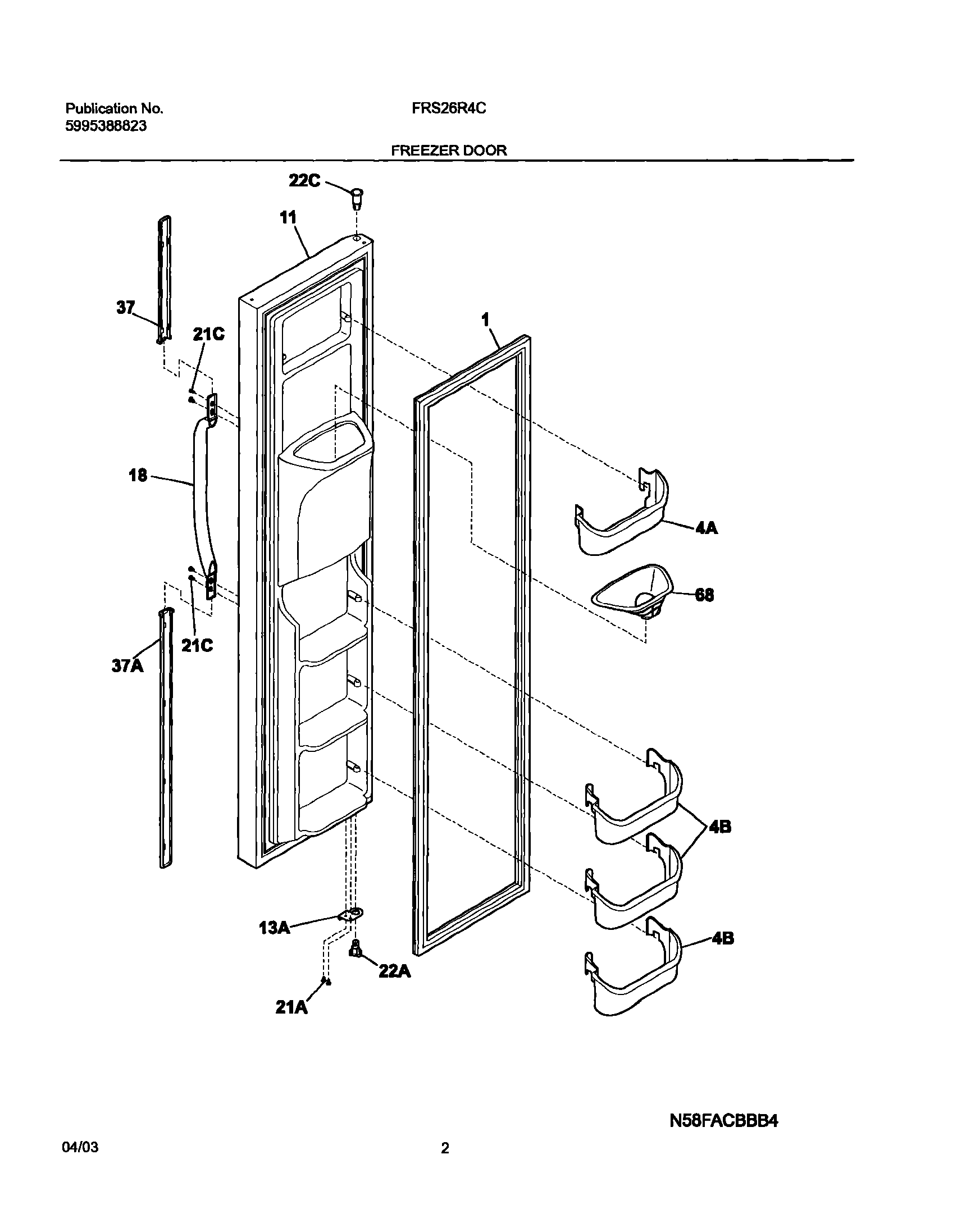 Publication No.
5995388823

FRS26R4C

FREEZER DOOR

22C
11
37
21C
1
18
4A
68
21C
37A
4B
13A
4B
22A
21A

N58FACBBB4

04/03

2