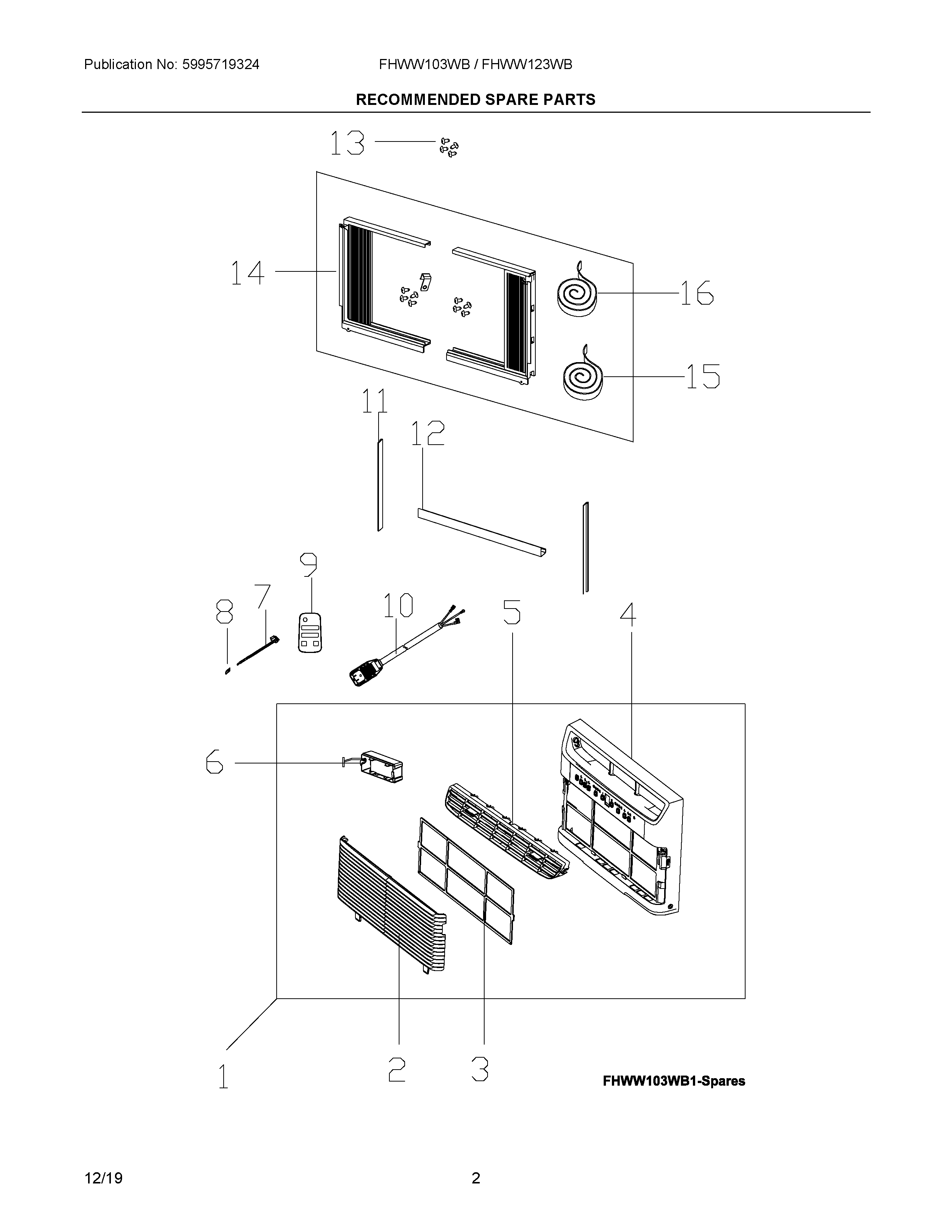 Publication No: 5995719324

FHWW103WB / FHWW123WB

RECOMMENDED SPARE PARTS

13

14

16

15

11

12

9

8

7

10

5

4

6

1

2

3

FHWW103WB1-Spares

12/19

2