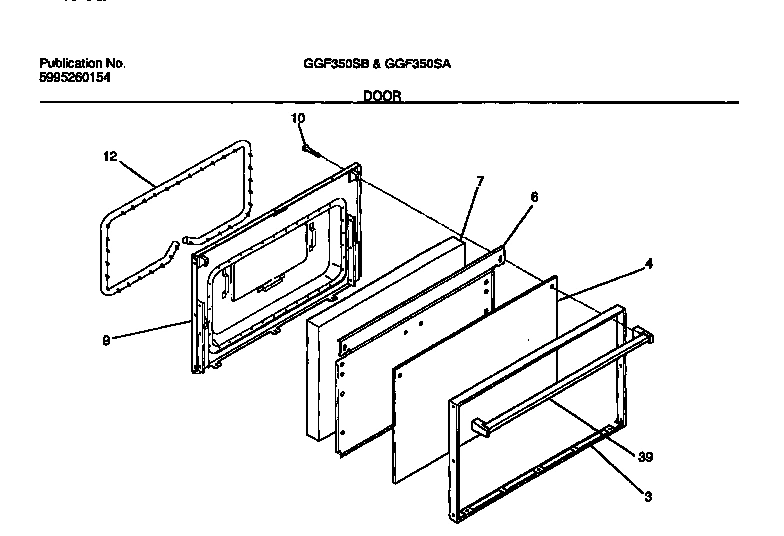 Publication No.
5995260154

GGF350SB & GGF350SA

DOOR

10
12
7
6
4
9
39
3