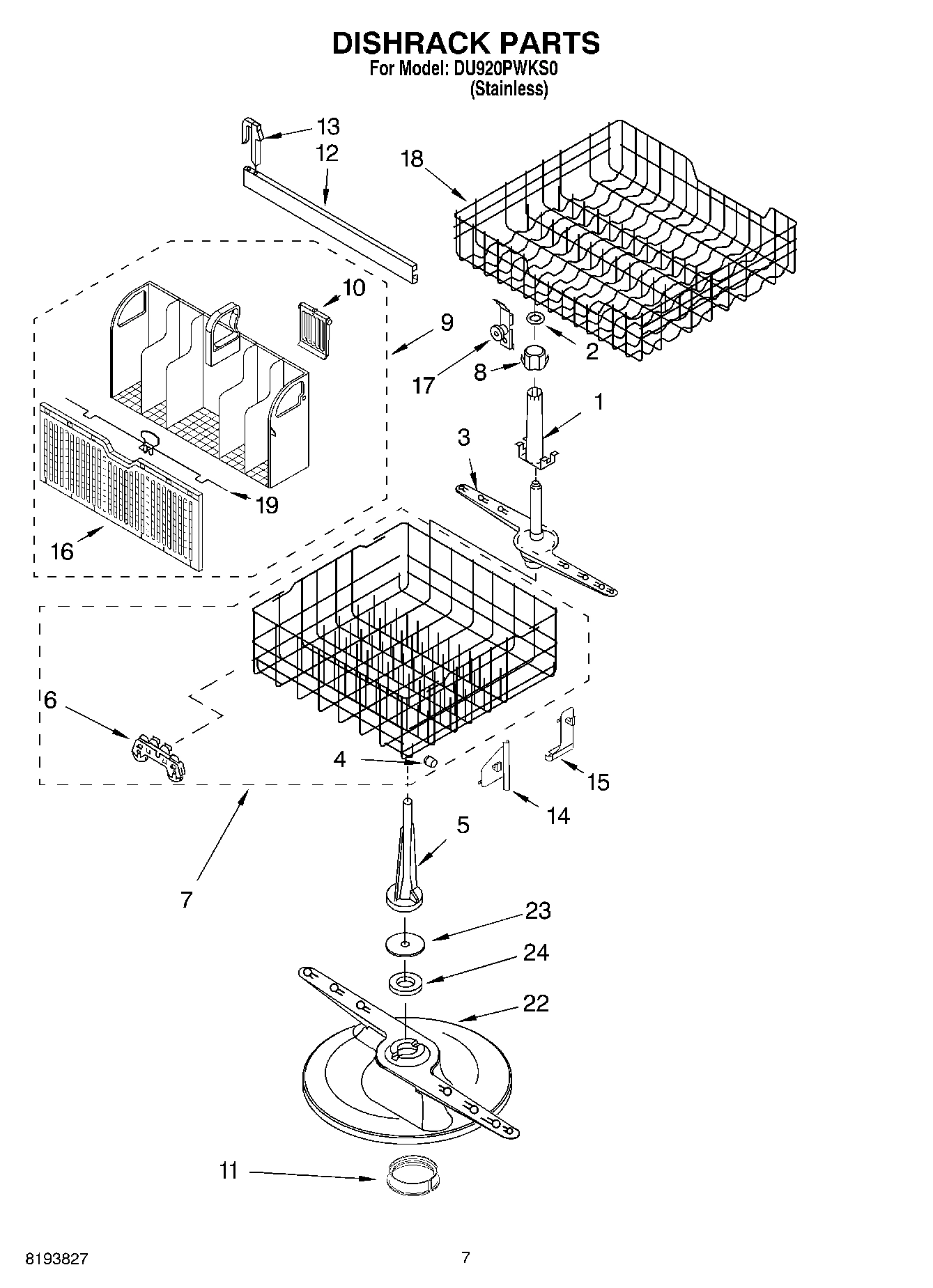 DISHRACK PARTS
For Model: DU920PWKS0
(Stainless)

13
12
18
10
9
2
17
8
1
3
19
16
6
4
15
14
5
7
23
24
22
11

8193827

7