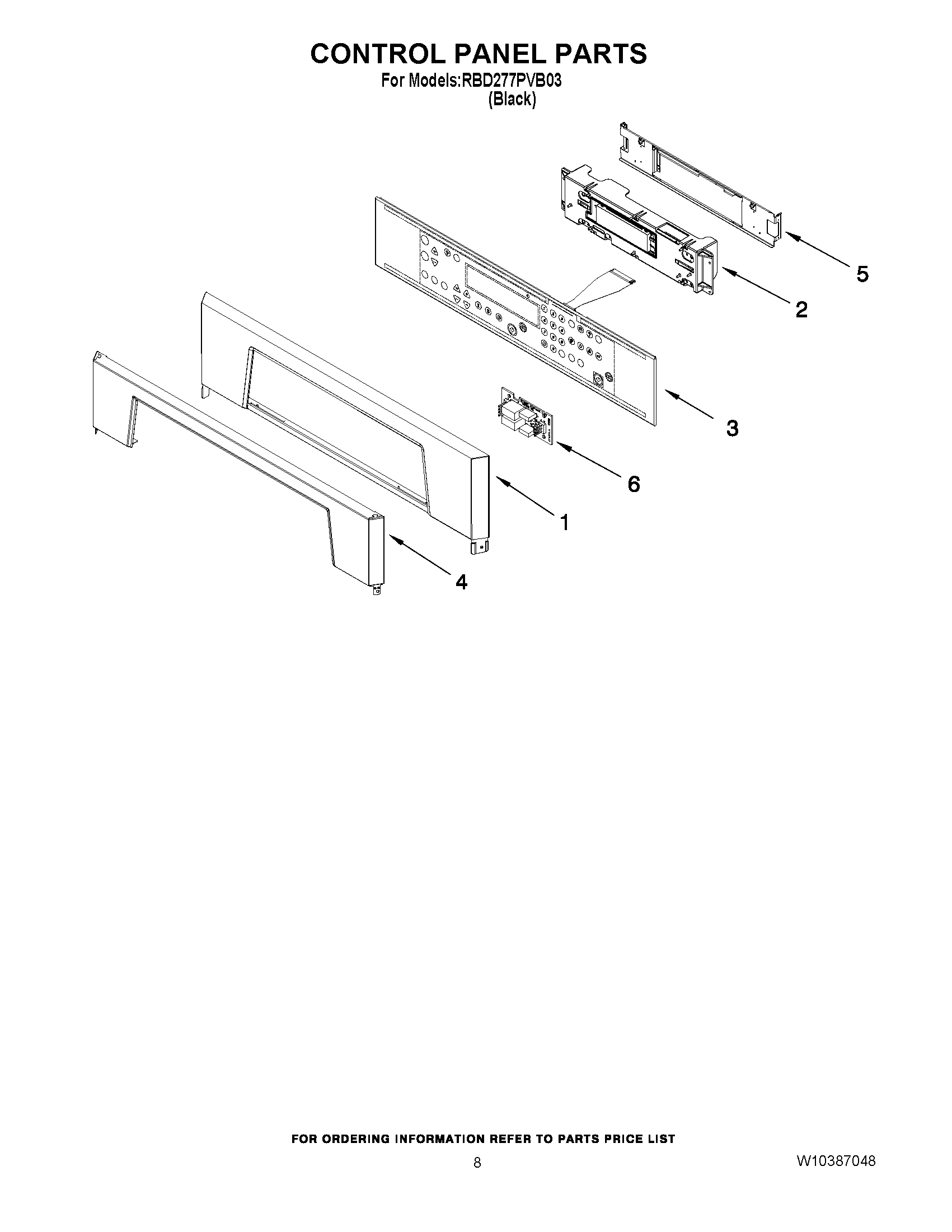 CONTROL PANEL PARTS

For Models:RBD277PVB03
(Black)

5

2

3

6

1

4

FOR ORDERING INFORMATION REFER TO PARTS PRICE LIST

8

W10387048