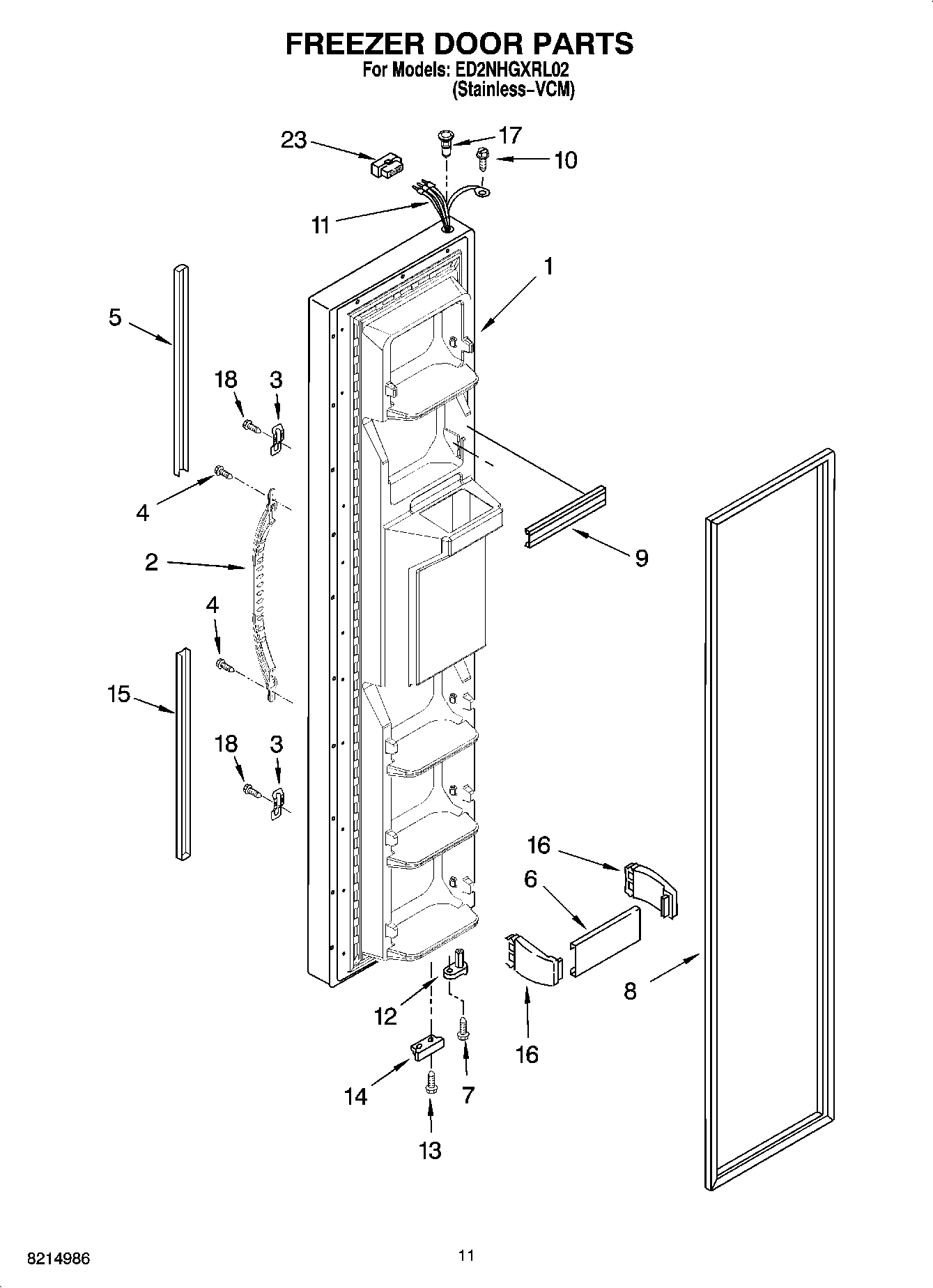 FREEZER DOOR PARTS
For Models: ED2NHGXRL02
(Stainless-VCM)

23
17
10
11
1
5
18
3
4
2
9
4
15
18
3
16
6
8
12
16
14
7
13

8214986
11