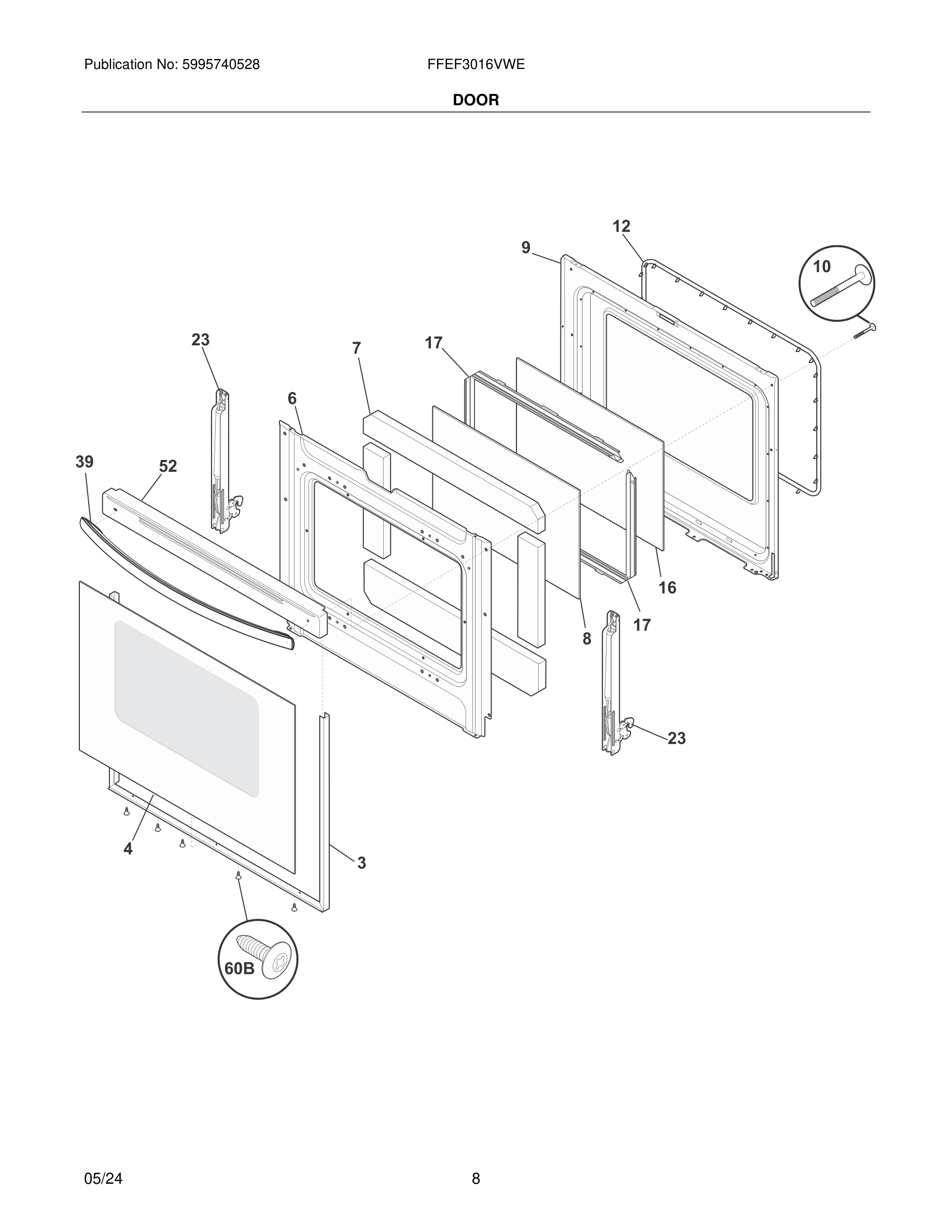 Publication No: 5995740528

FFEF3016VWE

DOOR

12
9
10
23
7
17
6
39
52
16
17
8
23
4
3
60B

05/24

8