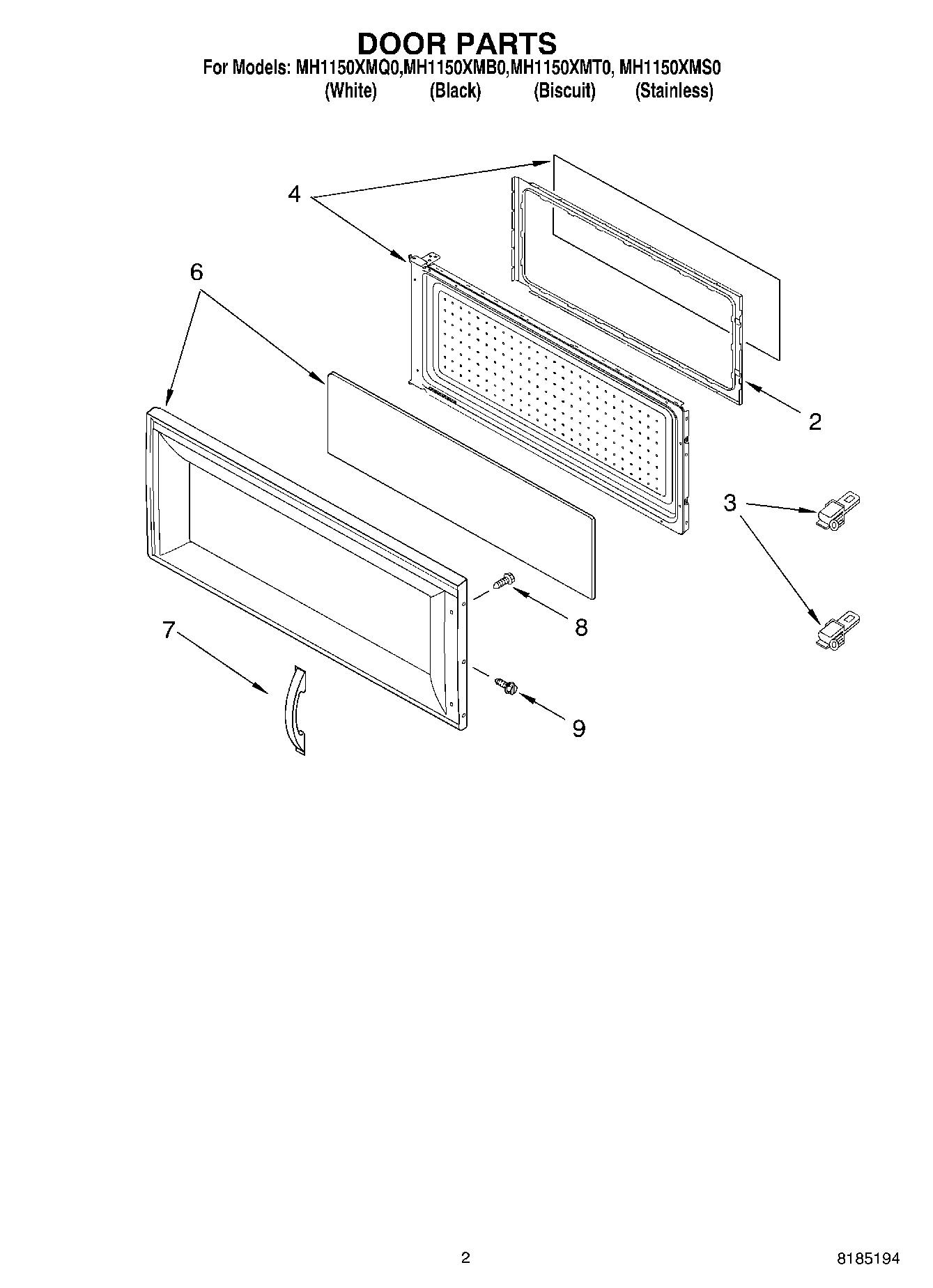 DOOR PARTS
For Models: MH1150XMQ0,MH1150XMB0,MH1150XMT0, MH1150XMS0
(White) (Black) (Biscuit) (Stainless)

4

6

2

3

8

7

9

2

8185194