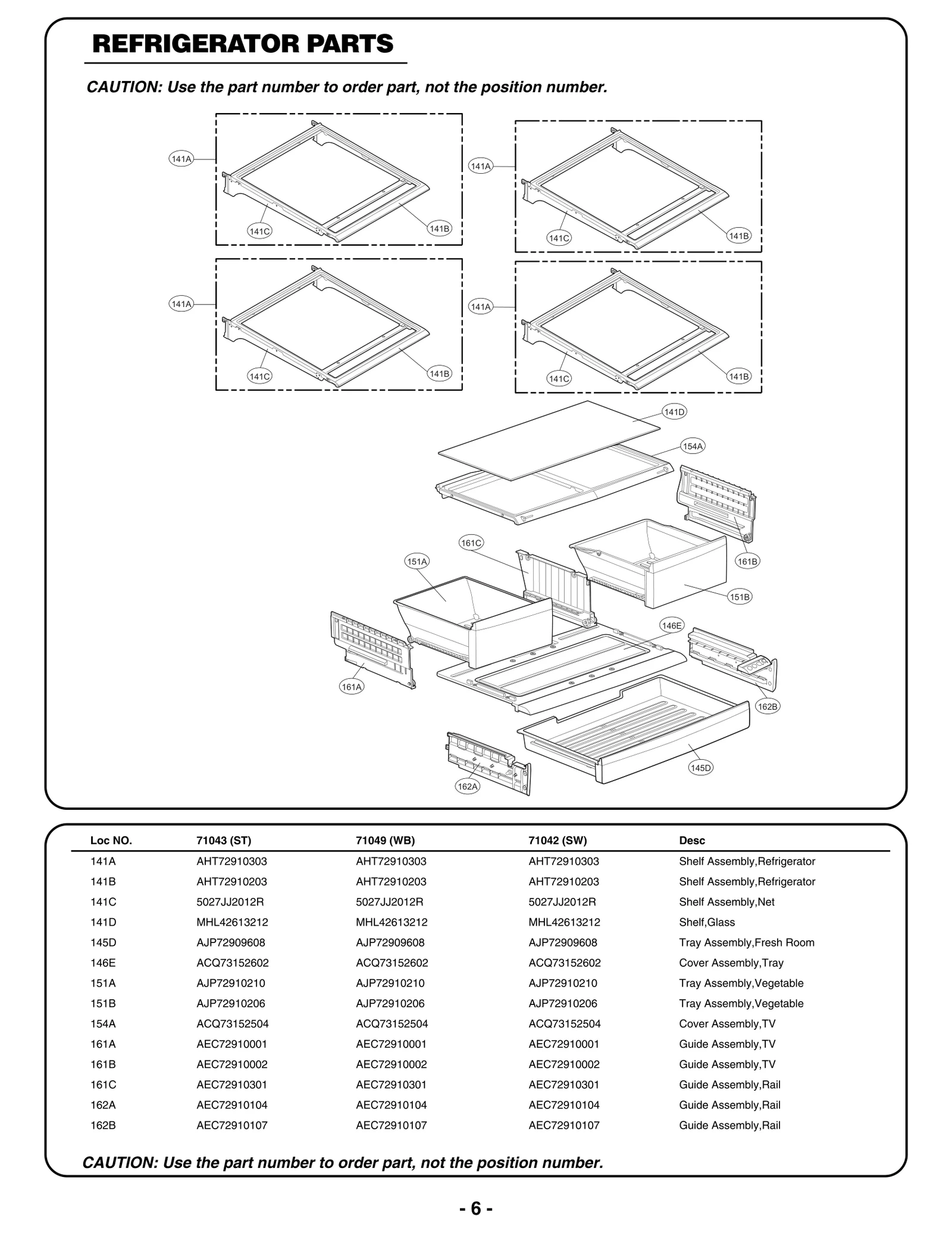 REFRIGERATOR PARTS

CAUTION: Use the part number to order part, not the position number.

141A
141C
141B
141A
141C
141B
141A
141C
141B
141A
141C
141B
141D
154A
161C
151A
161B
151B
146E
161A
162B
145D
162A

| Loc NO. | 71043 (ST) | 71049 (WB) | 71042 (SW) | Desc |
|---|---|---|---|---|
| 141A | AHT72910303 | AHT72910303 | AHT72910303 | Shelf Assembly,Refrigerator |
| 141B | AHT72910203 | AHT72910203 | AHT72910203 | Shelf Assembly,Refrigerator |
| 141C | 5027JJ2012R | 5027JJ2012R | 5027JJ2012R | Shelf Assembly,Net |
| 141D | MHL42613212 | MHL42613212 | MHL42613212 | Shelf,Glass |
| 145D | AJP72909608 | AJP72909608 | AJP72909608 | Tray Assembly,Fresh Room |
| 146E | ACQ73152602 | ACQ73152602 | ACQ73152602 | Cover Assembly,Tray |
| 151A | AJP72910210 | AJP72910210 | AJP72910210 | Tray Assembly,Vegetable |
| 151B | AJP72910206 | AJP72910206 | AJP72910206 | Tray Assembly,Vegetable |
| 154A | ACQ73152504 | ACQ73152504 | ACQ73152504 | Cover Assembly,TV |
| 161A | AEC72910001 | AEC72910001 | AEC72910001 | Guide Assembly,TV |
| 161B | AEC72910002 | AEC72910002 | AEC72910002 | Guide Assembly,TV |
| 161C | AEC72910301 | AEC72910301 | AEC72910301 | Guide Assembly,Rail |
| 162A | AEC72910104 | AEC72910104 | AEC72910104 | Guide Assembly,Rail |
| 162B | AEC72910107 | AEC72910107 | AEC72910107 | Guide Assembly,Rail |

CAUTION: Use the part number to order part, not the position number.

- 6 -