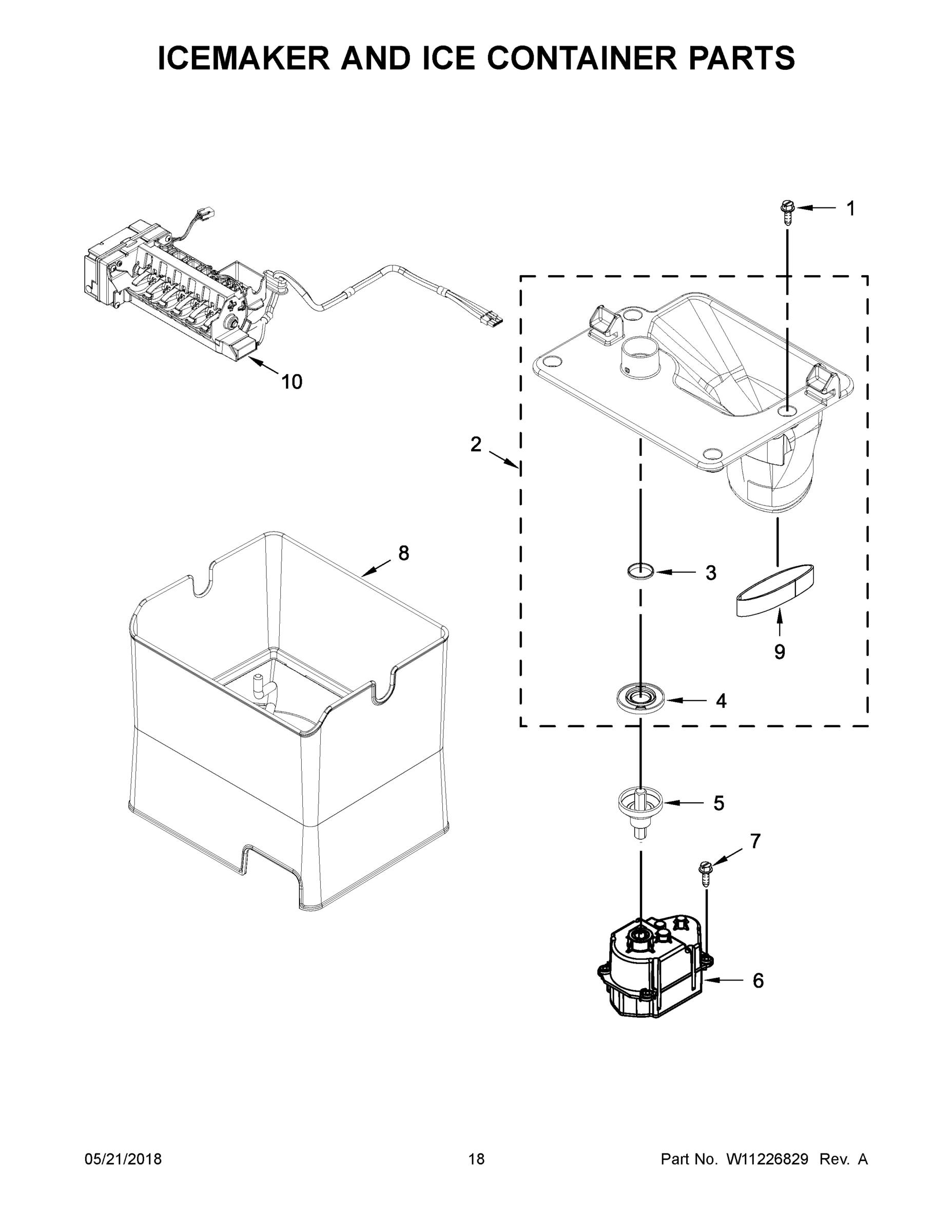 ICEMAKER AND ICE CONTAINER PARTS

1

10

2

8

3

9

4

5

7

6

05/21/2018

18

Part No. W11226829 Rev. A