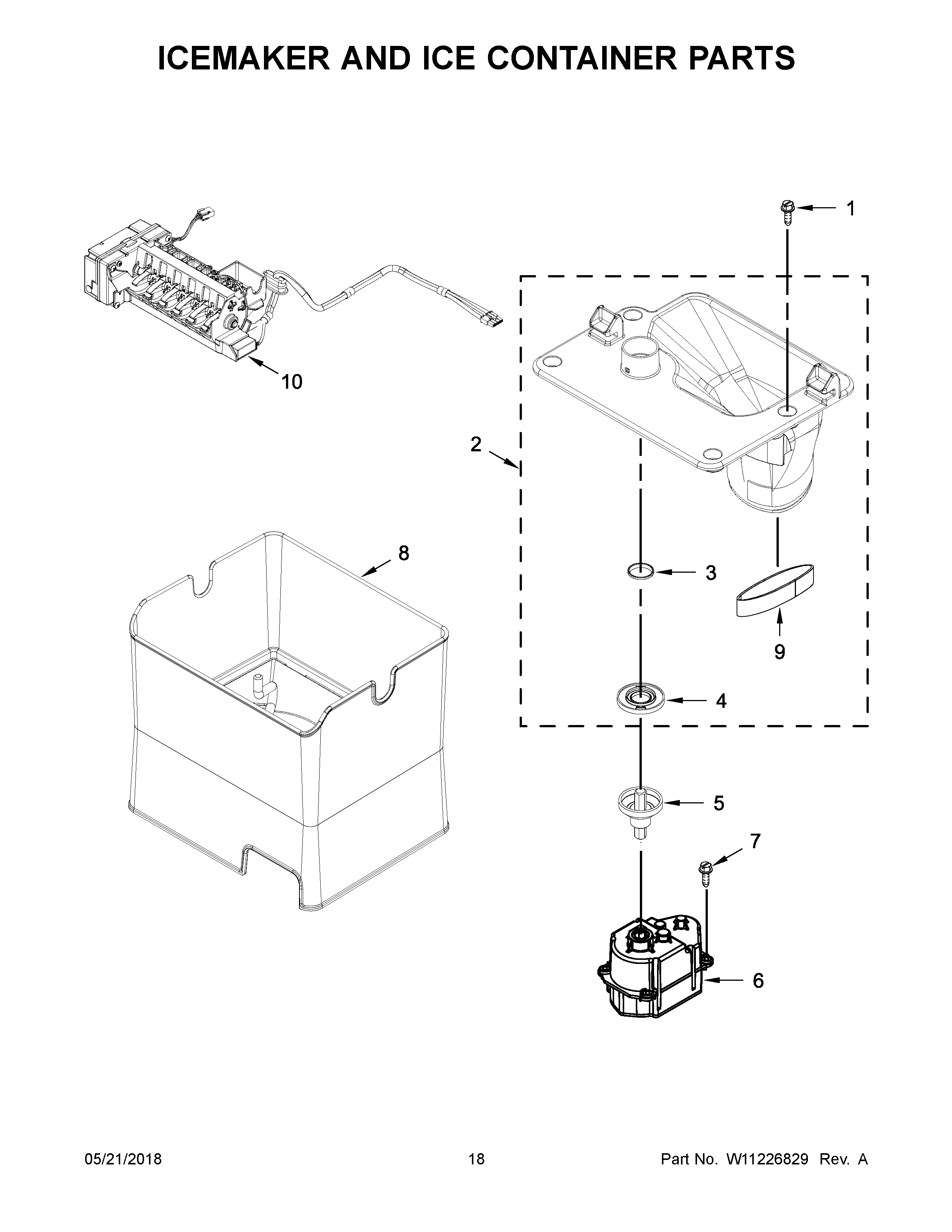 ICEMAKER AND ICE CONTAINER PARTS

1

10

2

8

3

9

4

5

7

6

05/21/2018

18

Part No. W11226829 Rev. A