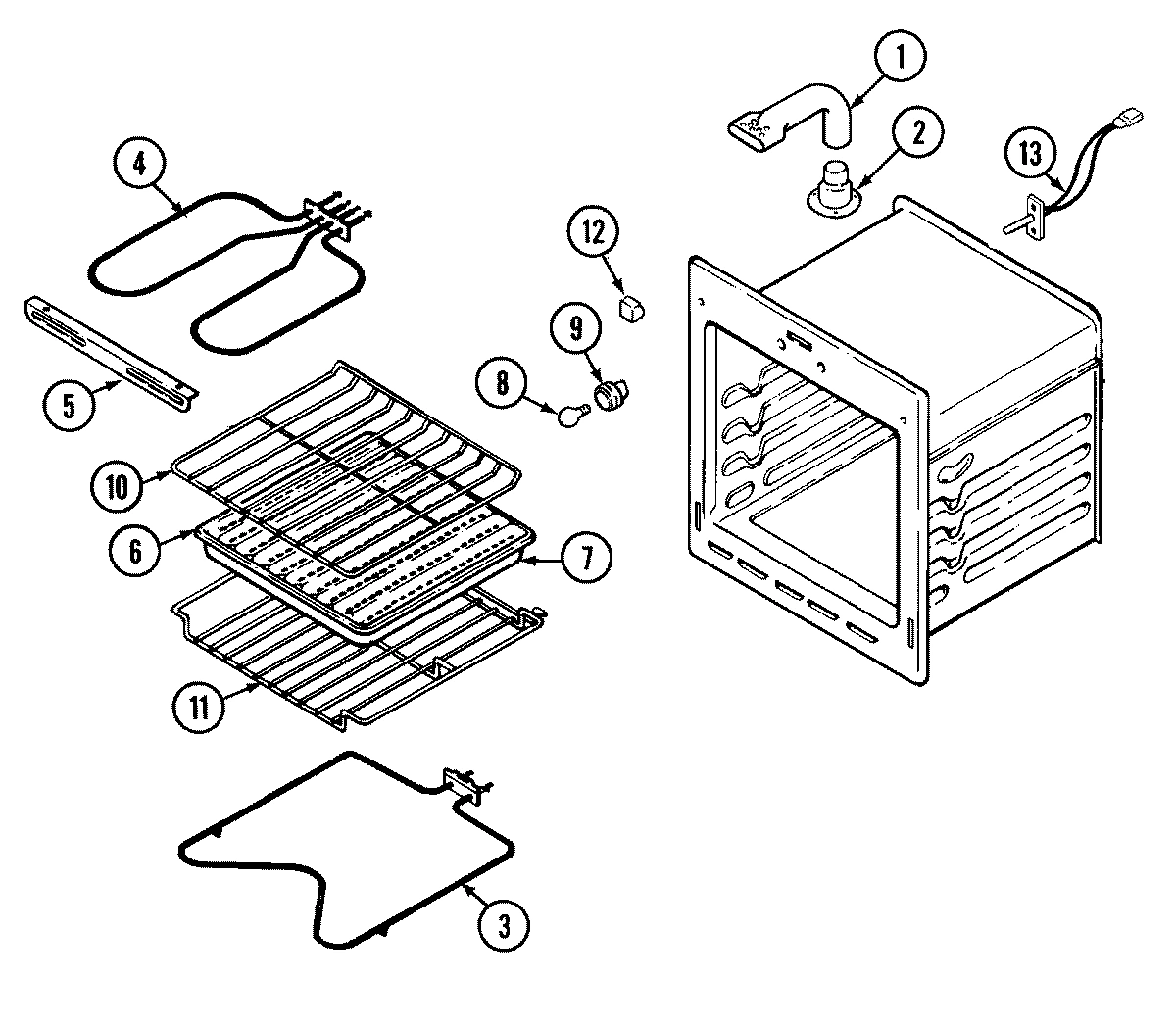 1
2
13
4
12
9
8
5
10
6
7
11
3