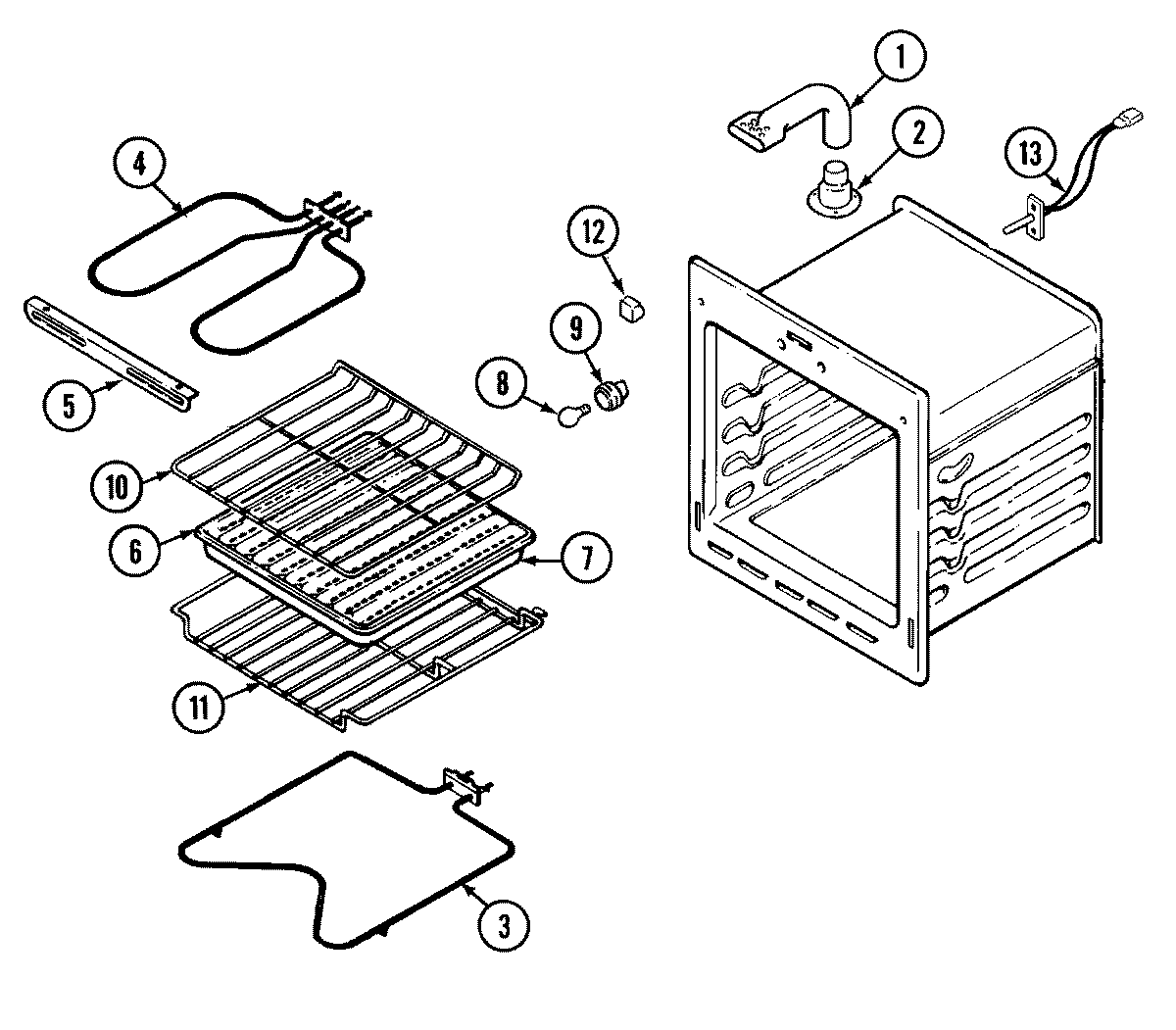 1
2
13
4
12
9
8
5
10
6
7
11
3