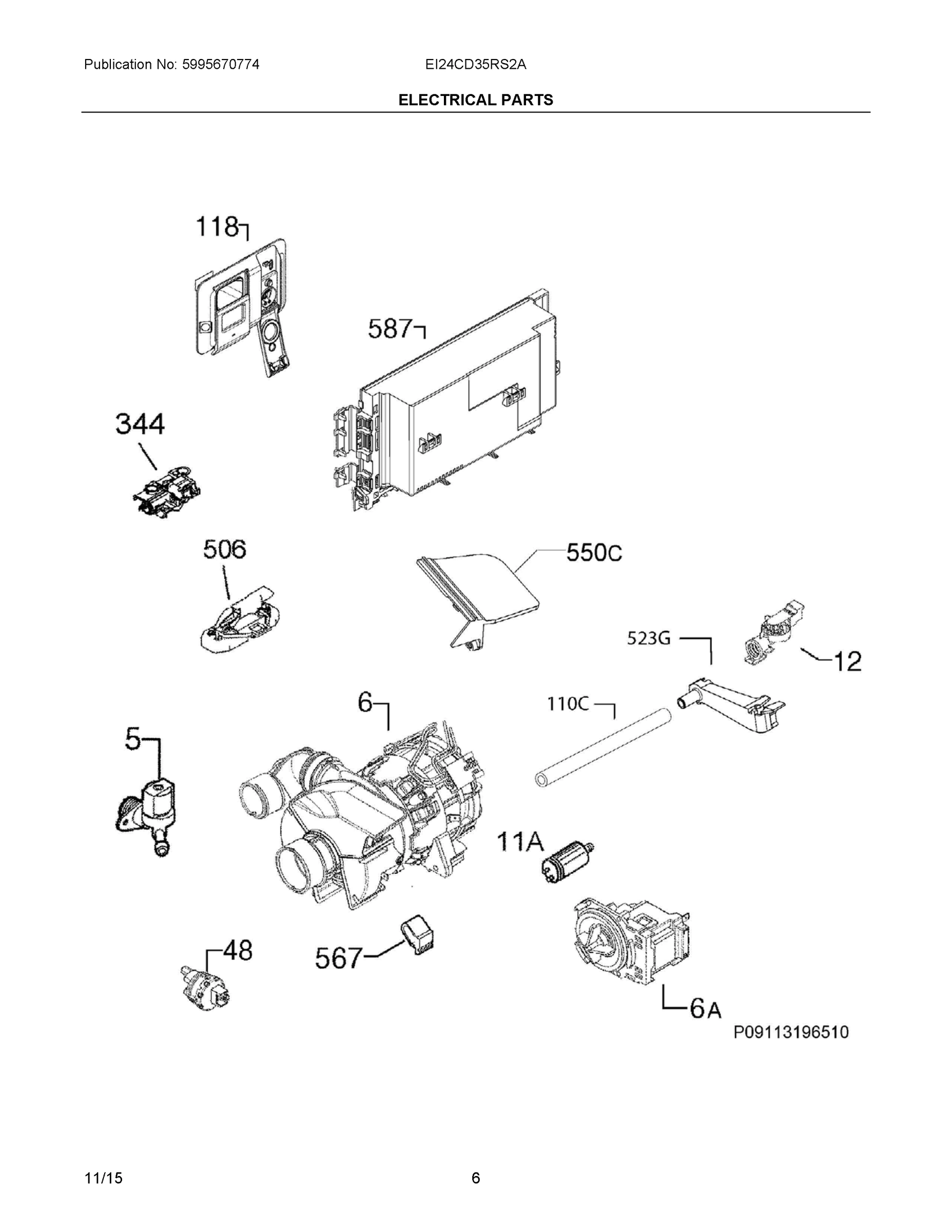 Publication No: 5995670774

EI24CD35RS2A

ELECTRICAL PARTS

118

587

344

506

550C

523G

12

110C

6

5

11A

48

567

6A

P09113196510

11/15

6