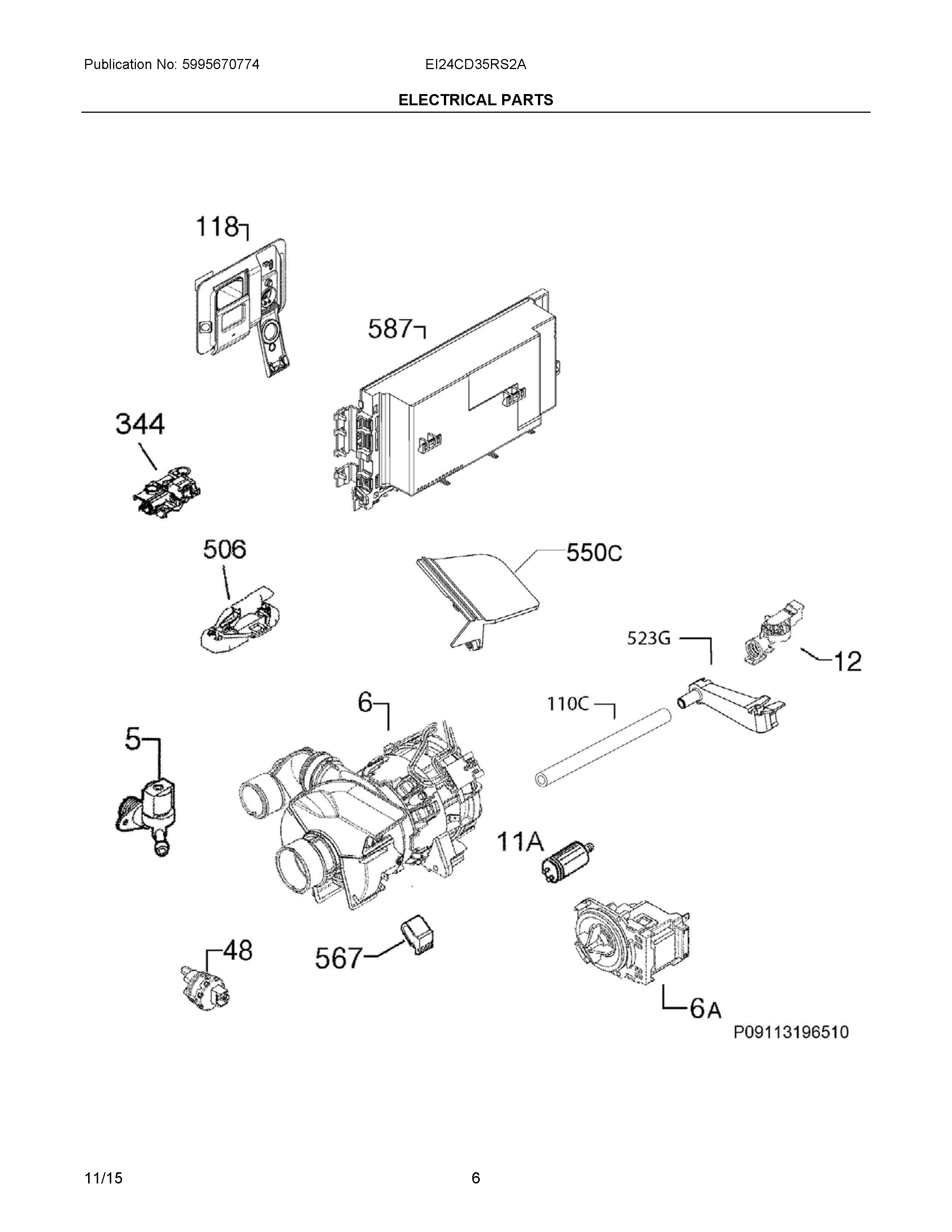 Publication No: 5995670774 EI24CD35RS2A

ELECTRICAL PARTS

118

587

344

506

550C

523G

12

110C

6

5

11A

567

48

6A

P09113196510

11/15 6