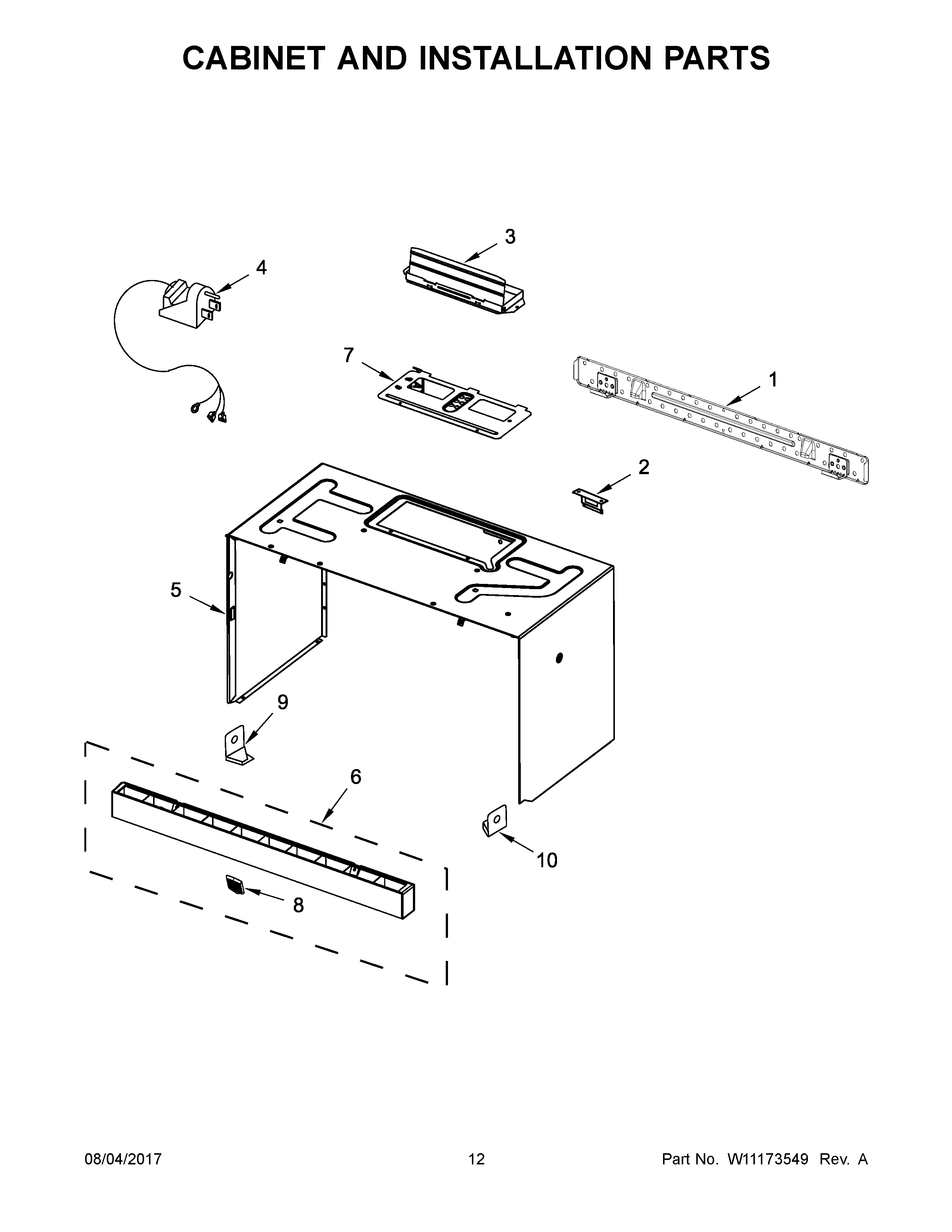 CABINET AND INSTALLATION PARTS

3

4

7

1

2

5

9

6

10

8

08/04/2017

12

Part No. W11173549 Rev. A