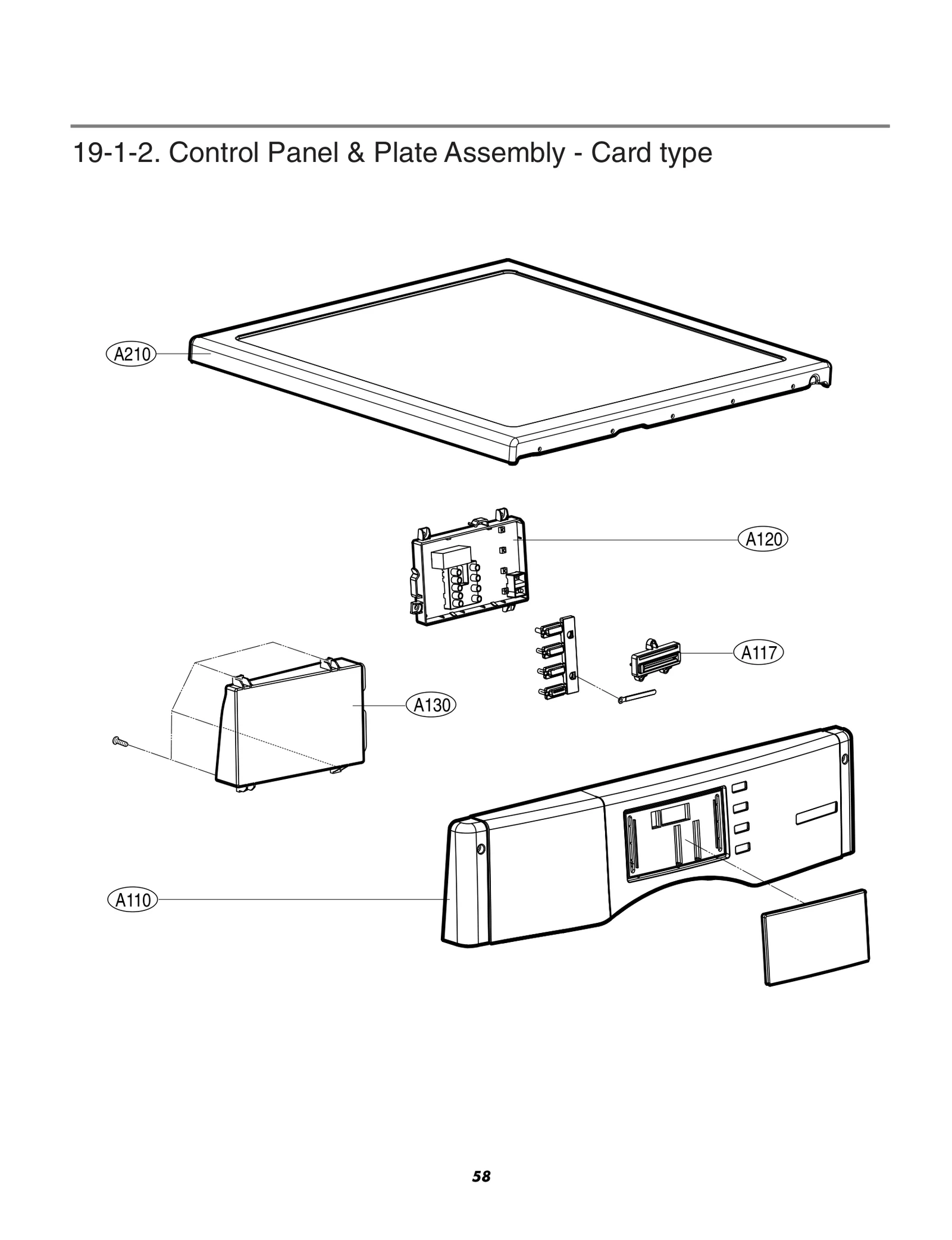 19-1-2. Control Panel & Plate Assembly - Card type

A210

A120

A117

A130

A110

58