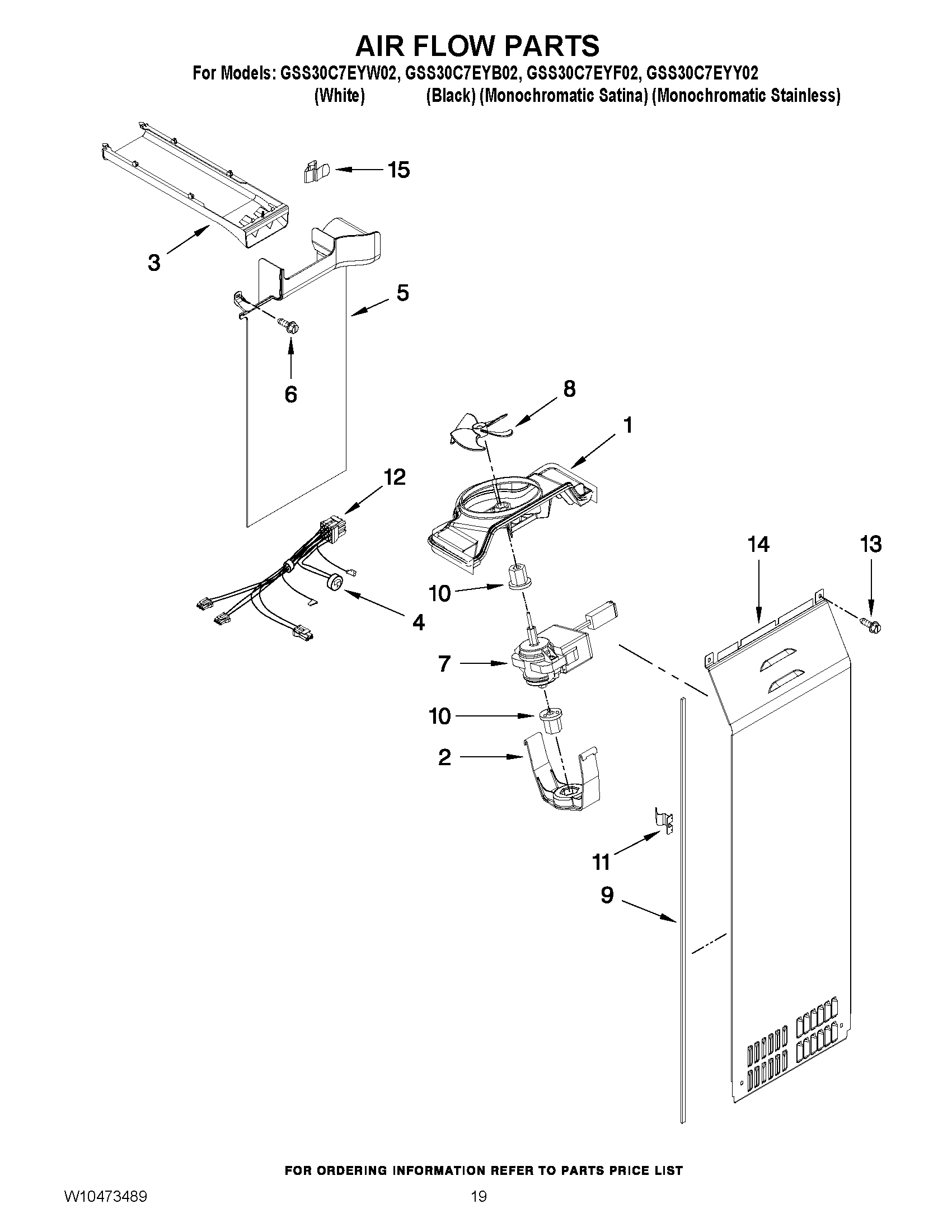 AIR FLOW PARTS

For Models: GSS30C7EYW02, GSS30C7EYB02, GSS30C7EYF02, GSS30C7EYY02
(White) (Black) (Monochromatic Satina) (Monochromatic Stainless)

15

3

5

6

8

1

12

14

13

10

4

7

10

2

11

9

FOR ORDERING INFORMATION REFER TO PARTS PRICE LIST

W10473489

19