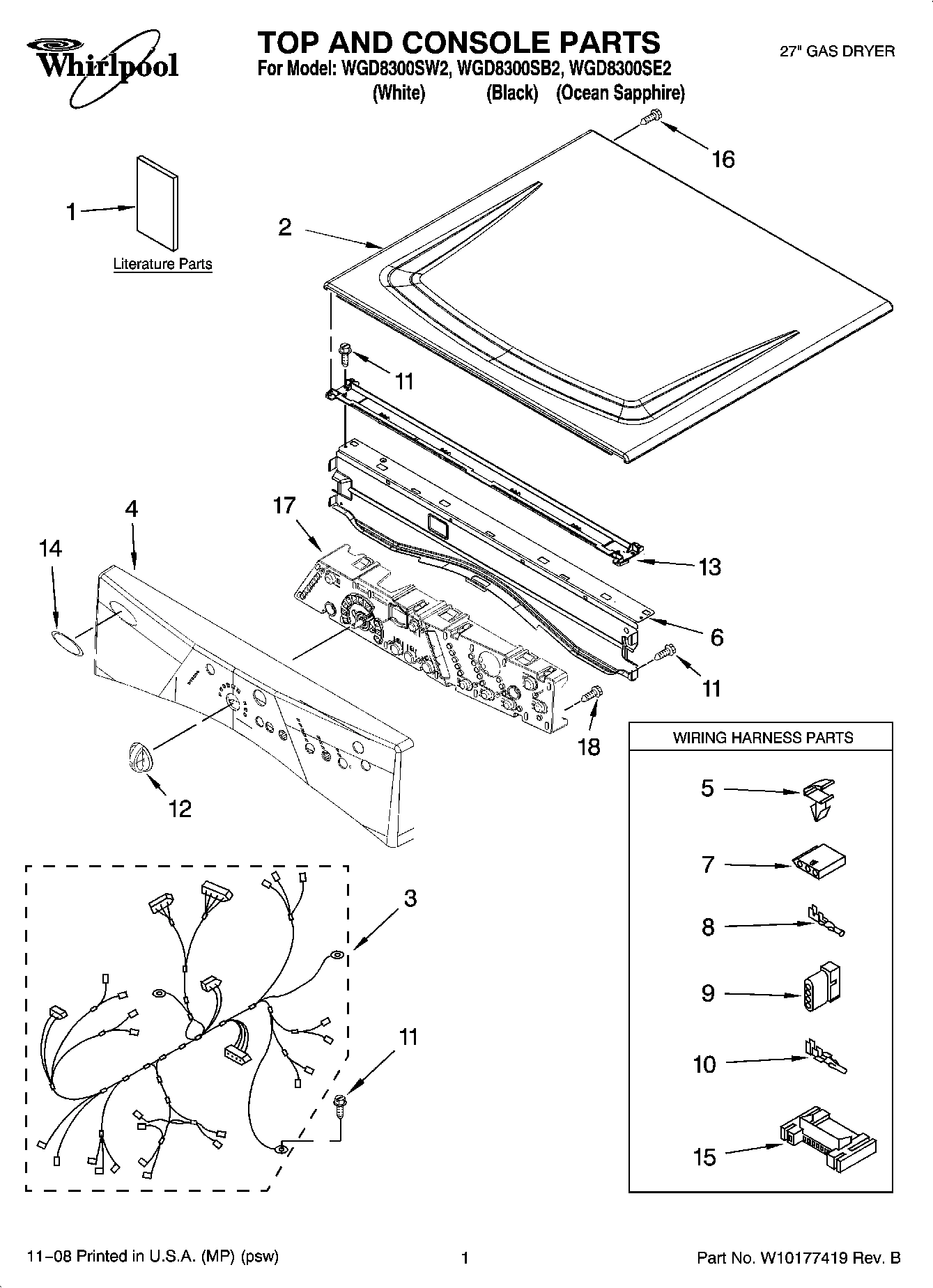 Whirlpool

TOP AND CONSOLE PARTS

For Model: WGD8300SW2, WGD8300SB2, WGD8300SE2
(White) (Black) (Ocean Sapphire)

27" GAS DRYER

16

1

Literature Parts

2

11

17

4

14

13

6

11

18

12

WIRING HARNESS PARTS

5

7

8

9

10

15

3

11

11–08 Printed in U.S.A. (MP) (psw)

1

Part No. W10177419 Rev. B