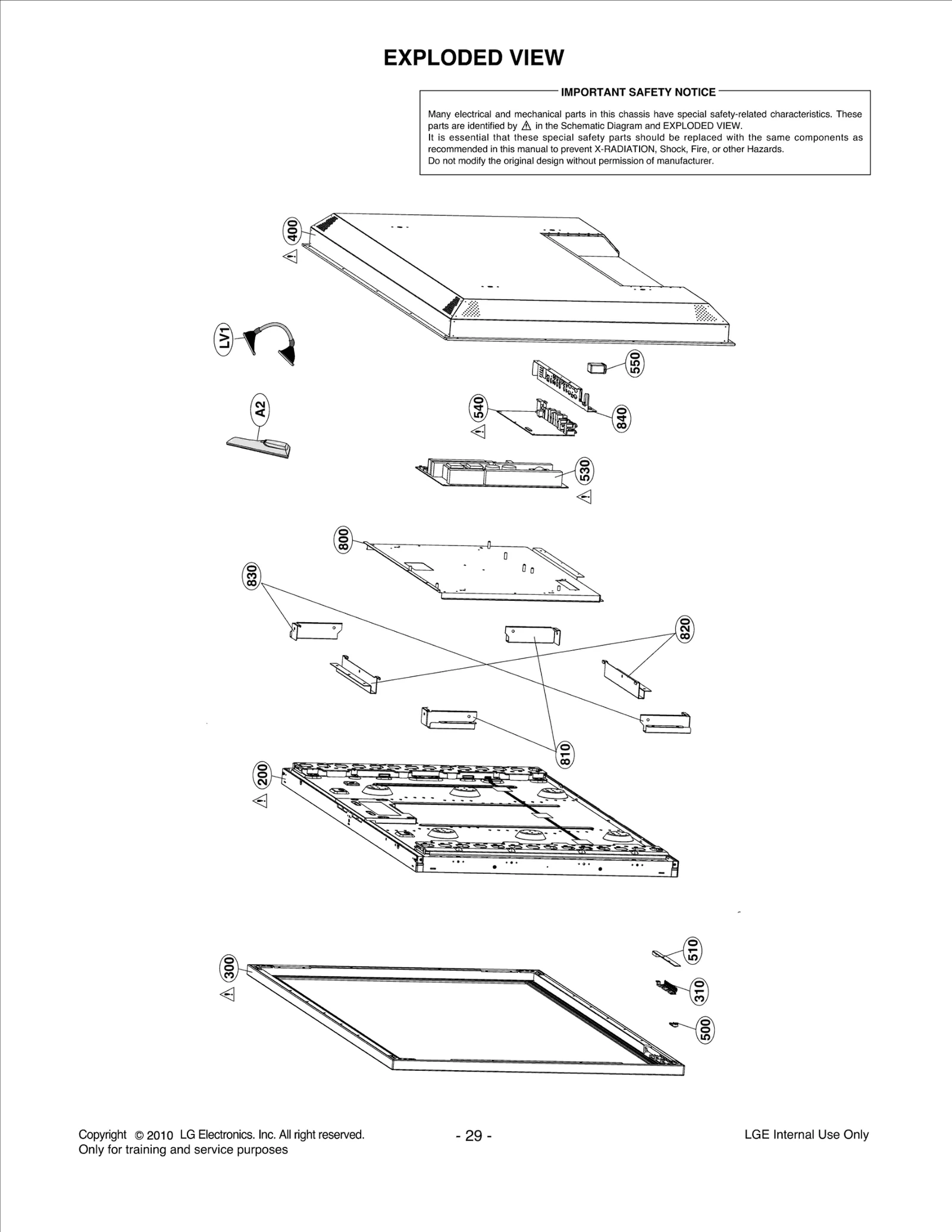 EXPLODED VIEW

IMPORTANT SAFETY NOTICE

Many electrical and mechanical parts in this chassis have special safety-related characteristics. These parts are identified by ⚠ in the Schematic Diagram and EXPLODED VIEW.
It is essential that these special safety parts should be replaced with the same components as recommended in this manual to prevent X-RADIATION, Shock, Fire, or other Hazards.
Do not modify the original design without permission of manufacturer.

400
LV1
A2
550
540
840
530
800
830
820
810
200
300
510
310
500

Copyright © 2010 LG Electronics. Inc. All right reserved.
Only for training and service purposes

- 29 -

LGE Internal Use Only