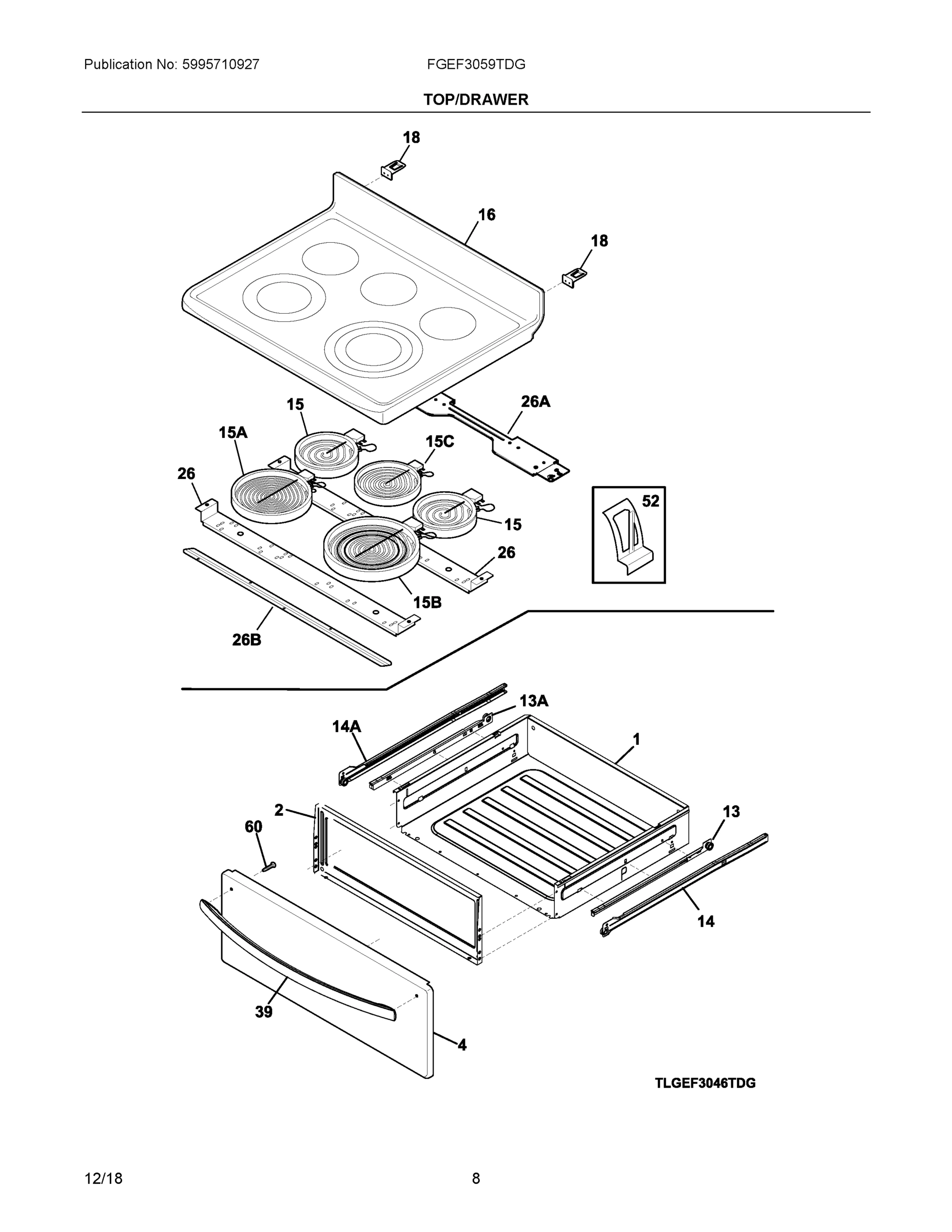 Publication No: 5995710927

FGEF3059TDG

TOP/DRAWER

18

16

18

15

26A

15A

15C

26

52

15

26

15B

26B

13A

14A

1

2

13

60

14

39

4

TLGEF3046TDG

12/18

8