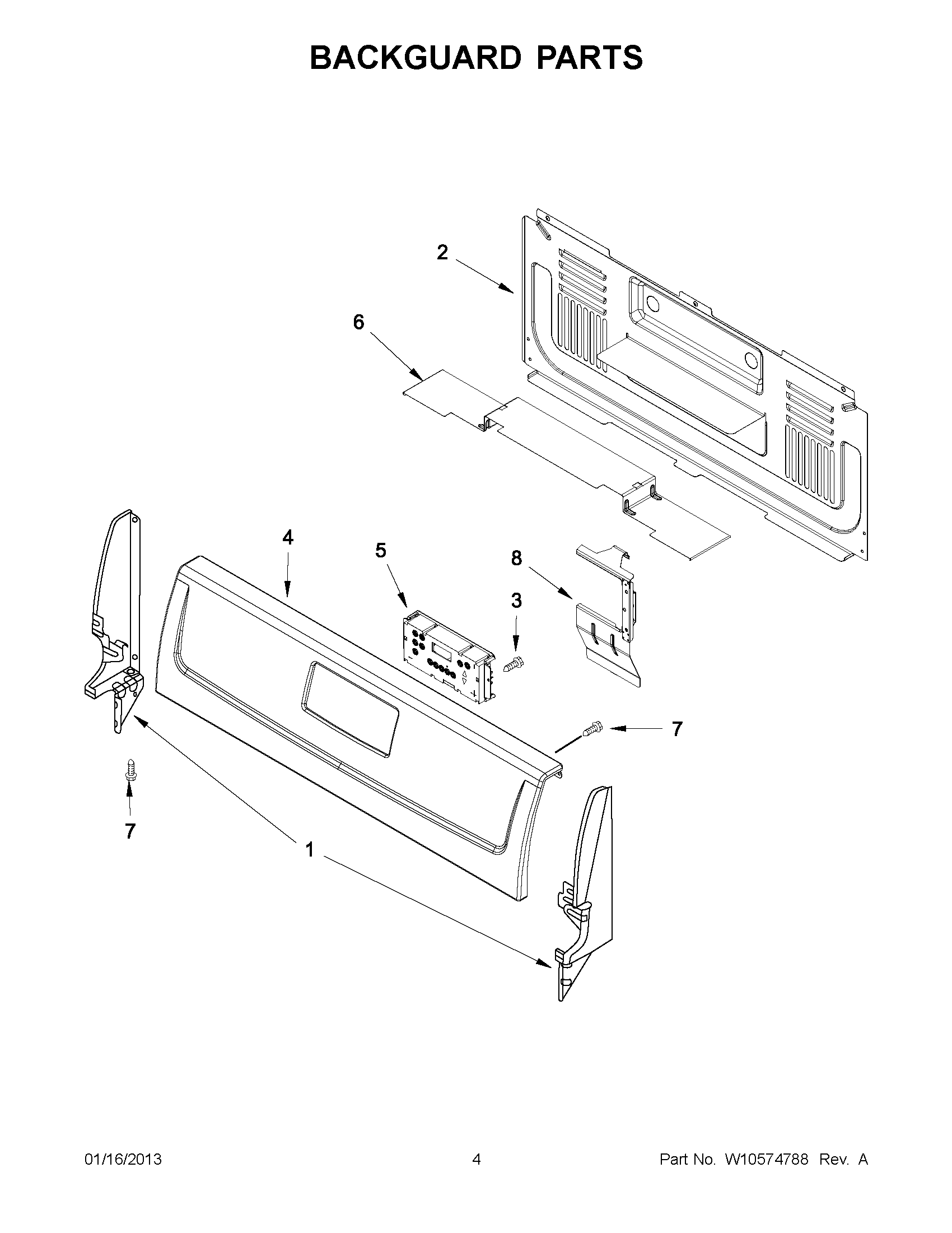 BACKGUARD PARTS

2

6

4

5

8

3

7

7

1

01/16/2013

4

Part No. W10574788 Rev. A