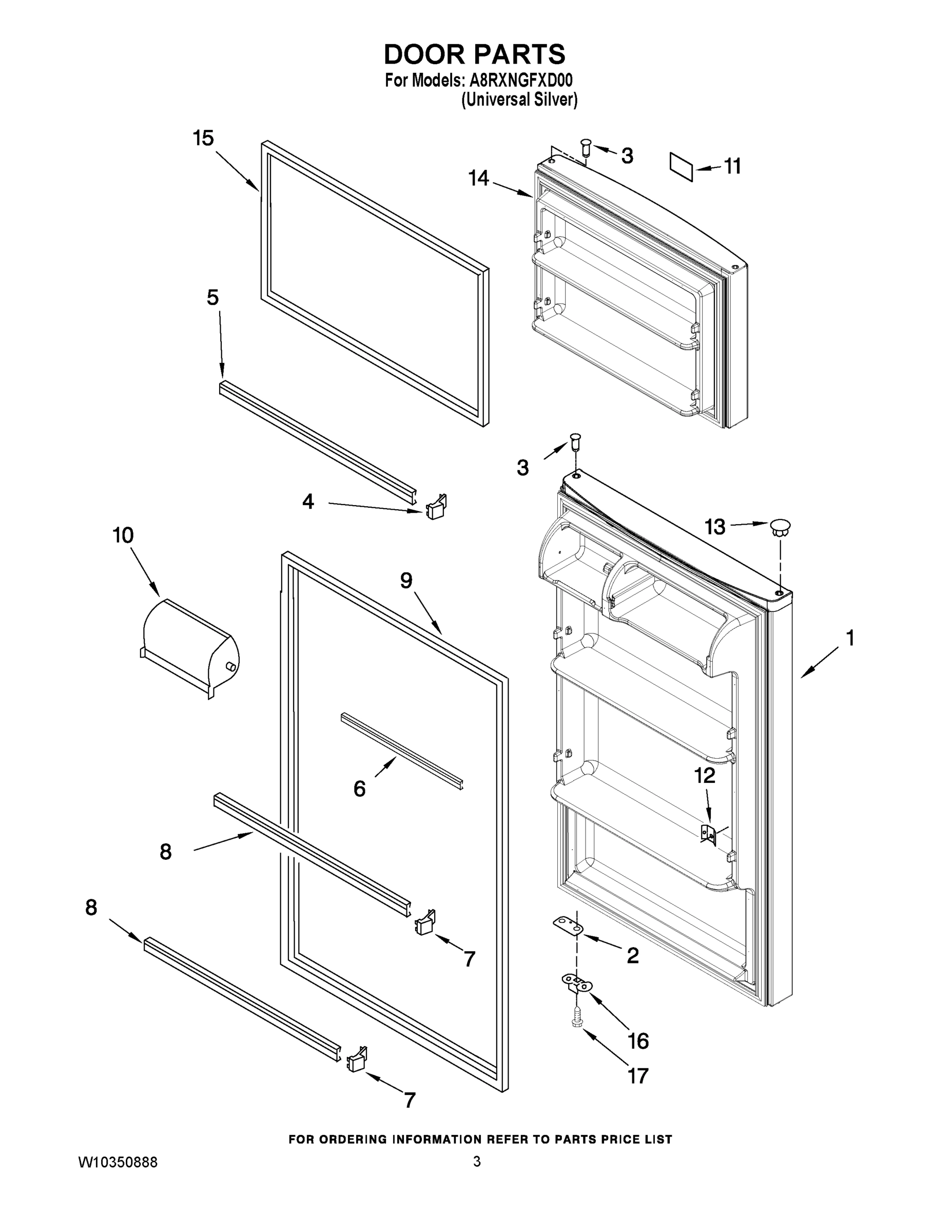 DOOR PARTS
For Models: A8RXNGFXD00
(Universal Silver)

15
3
11
14
5
3
4
13
10
9
1
6
12
8
8
7
2
16
17
7

FOR ORDERING INFORMATION REFER TO PARTS PRICE LIST

W10350888

3