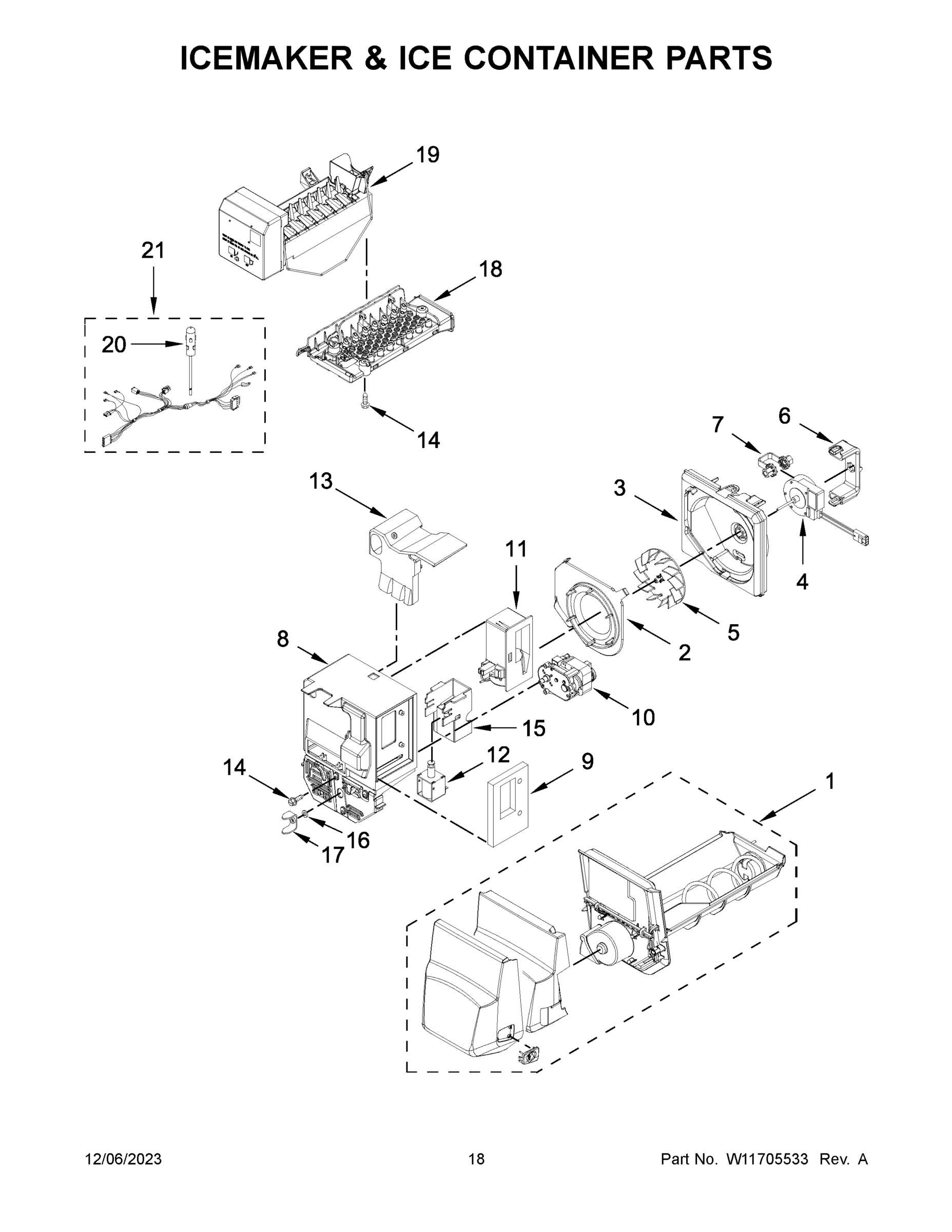 ICEMAKER & ICE CONTAINER PARTS

19

21

18

20

14

7

6

13

3

11

4

5

8

2

10

15

14

12

9

1

16

17

12/06/2023

18

Part No. W11705533 Rev. A